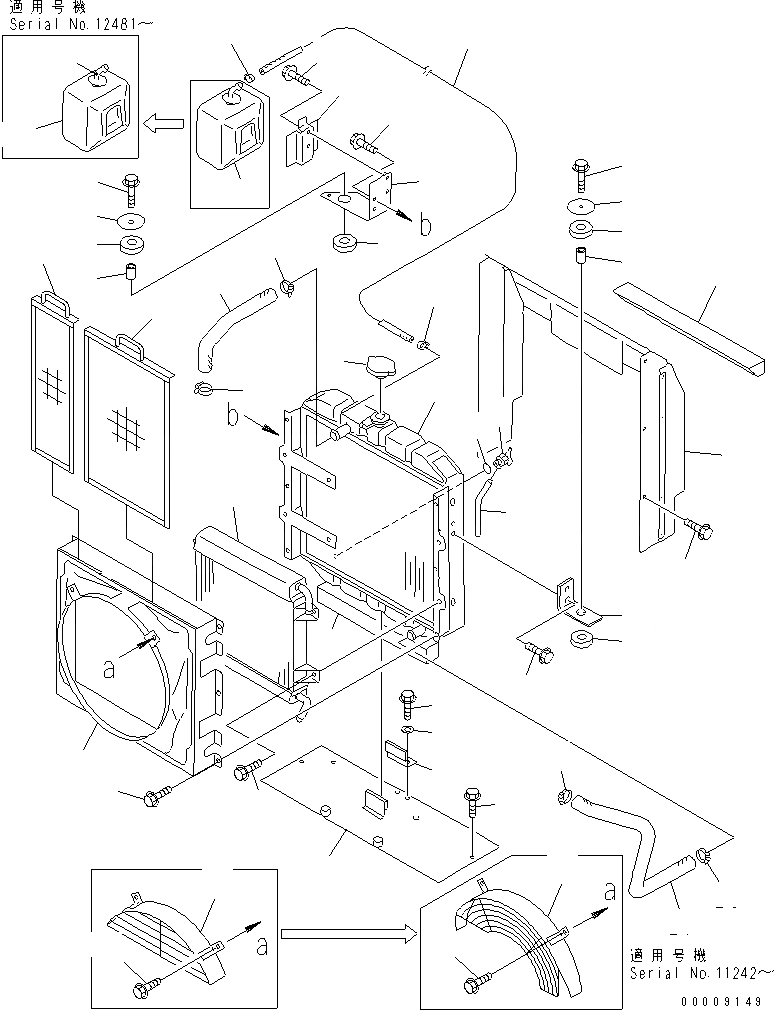 適用号機
Serial No.12481~

b

b

a

a

a

適用号機
Serial No.11242~

00009149