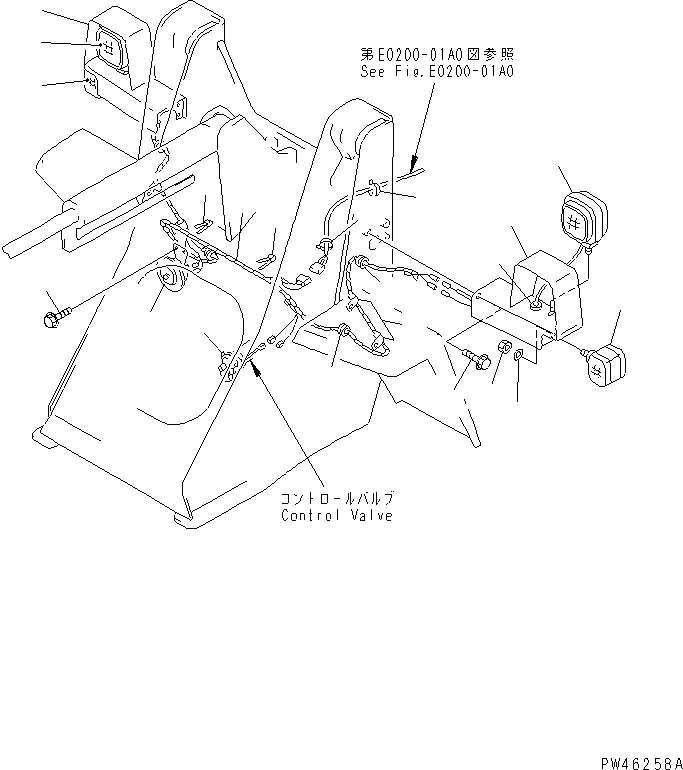 第E0200-01A0図参照
See Fig.E0200-01A0

コントロールバルブ
Control Valve

PW46258A