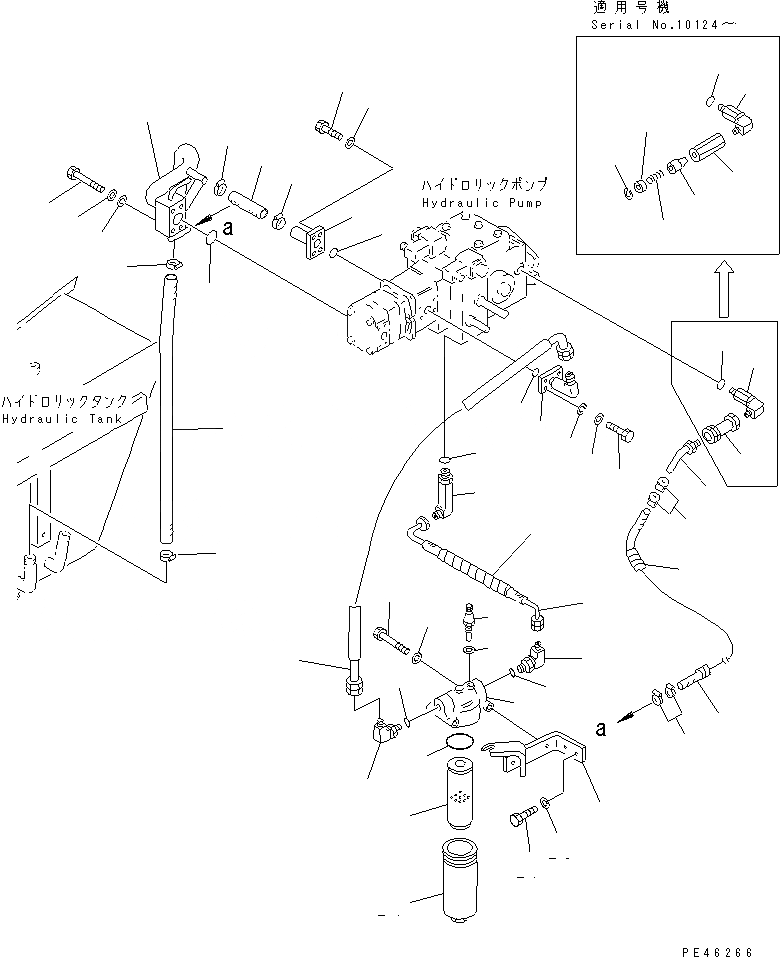 適用号機
Serial No.10124～

ハイドロリックポンプ
Hydraulic Pump

a

ハイドロリックタンク
Hydraulic Tank

a

PE46266