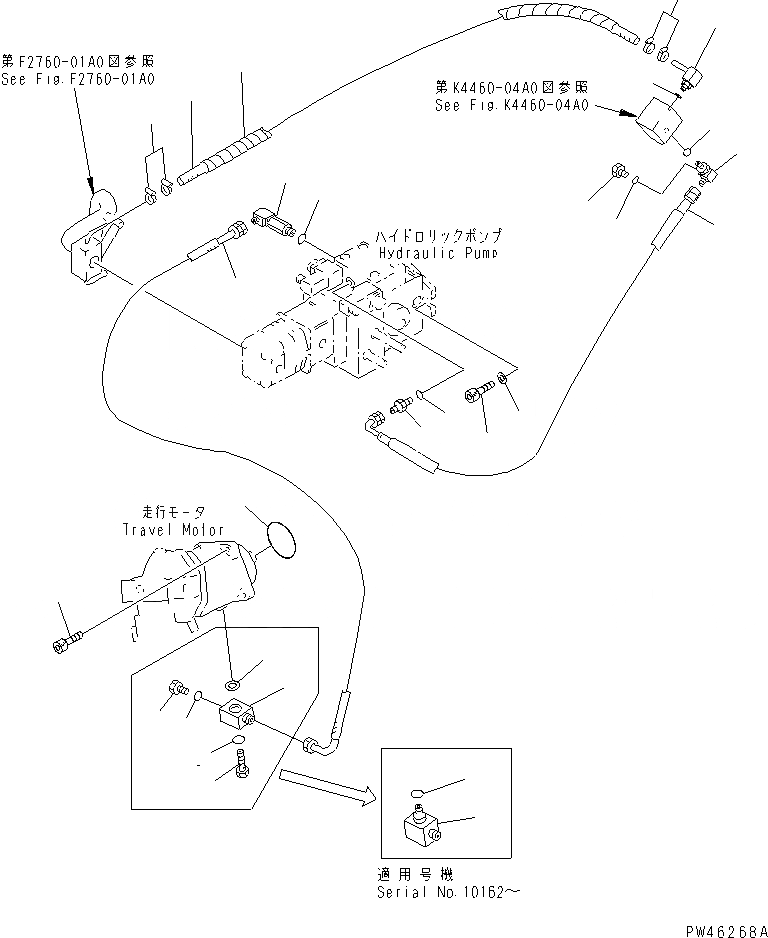 第F2760-01A0図参照
See Fig.F2760-01A0

第K4460-04A0図参照
See Fig.K4460-04A0

ハイドロリックポンプ
Hydraulic Pump

走行モータ
Travel Motor

適用号機
Serial No.10162～

PW46268A