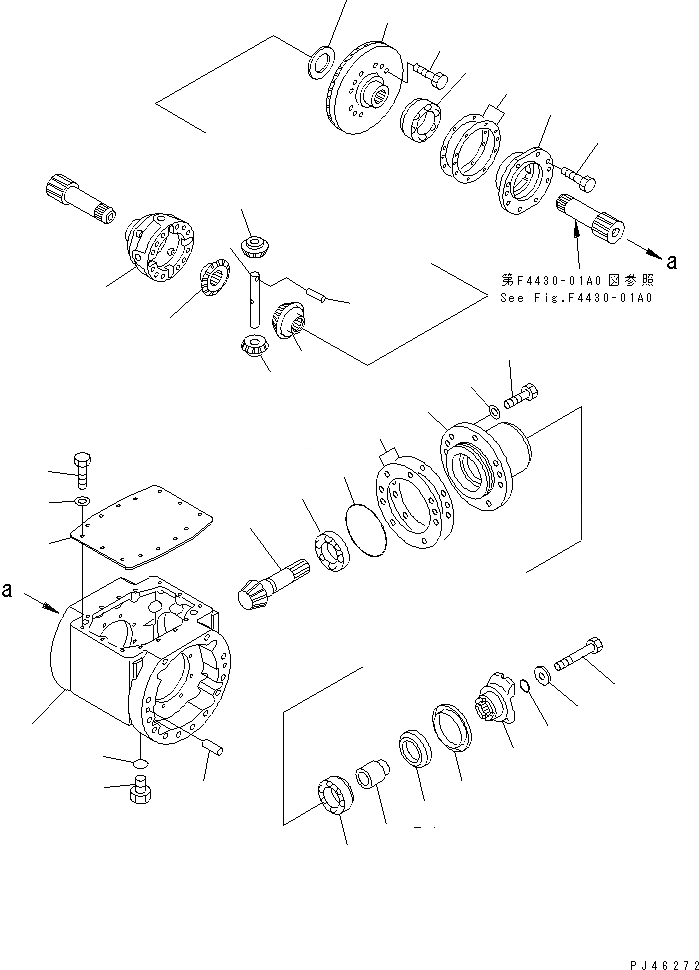 a
第F4430-01A0図参照
See Fig.F4430-01A0
a
PJ46272