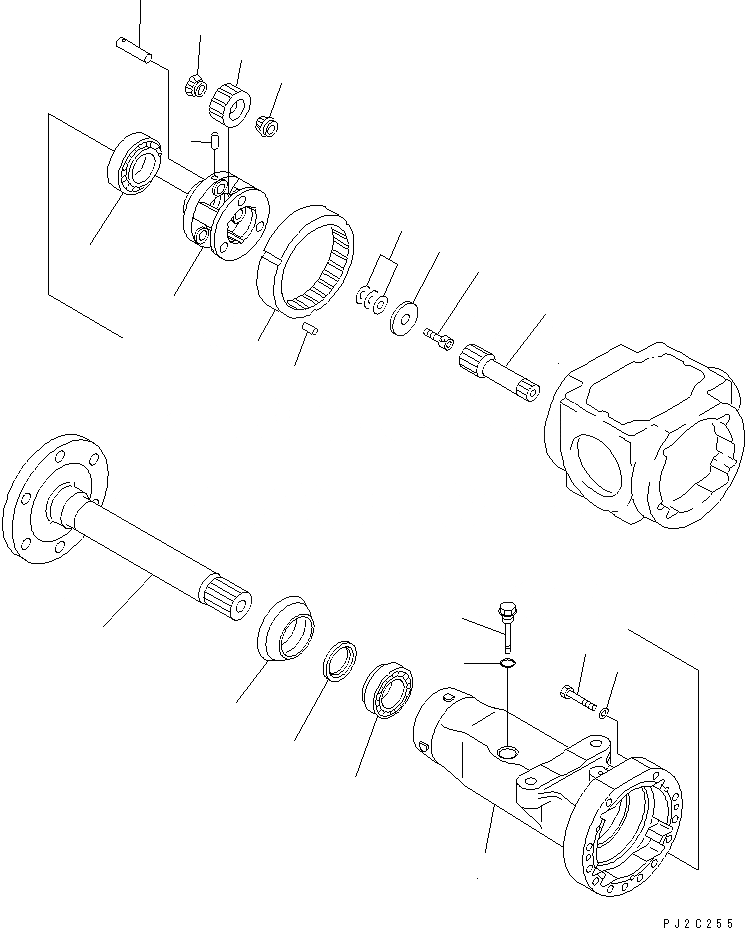 PJ2C255