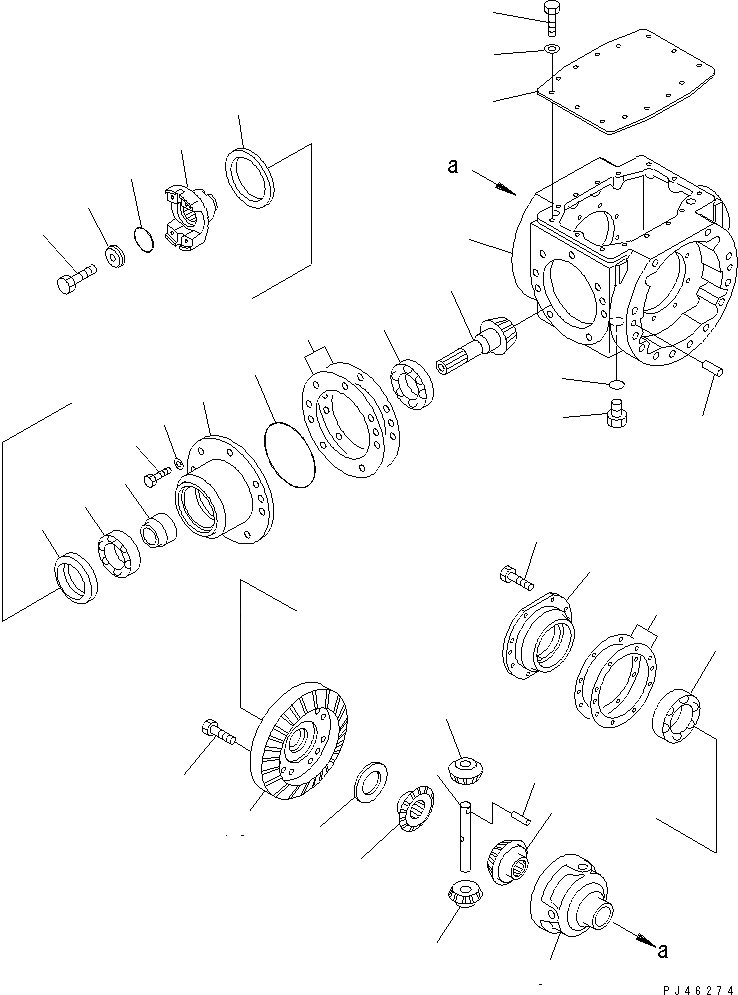 a

a

PJ46274