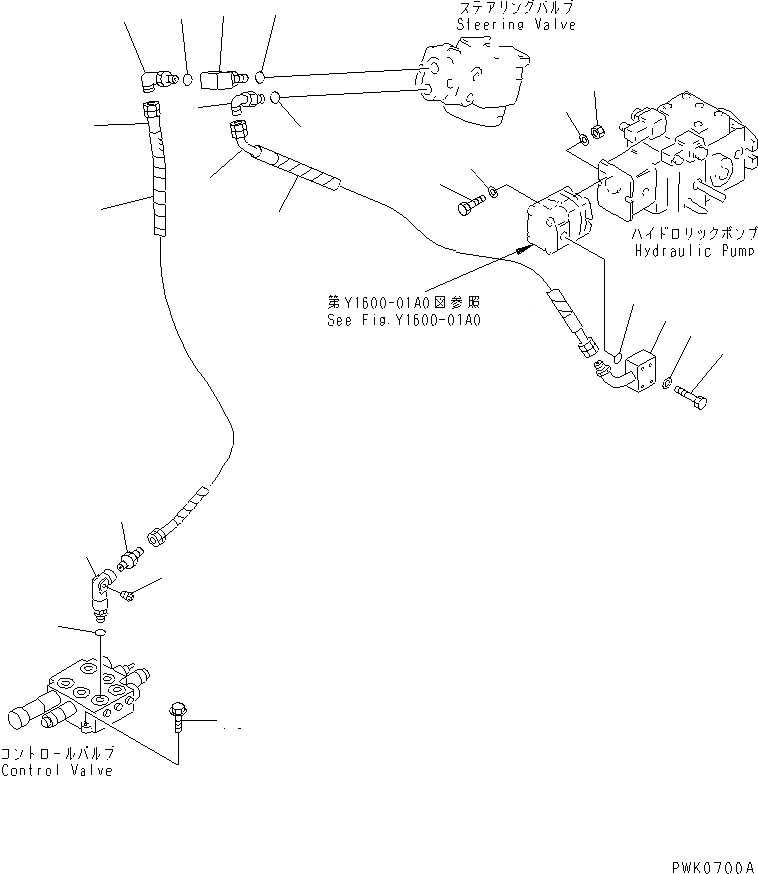 ステアリングバルブ
Steering Valve

ハイドロリックポンプ
Hydraulic Pump

第Y1600-01A0図参照
See Fig.Y1600-01A0

コントロールバルブ
Control Valve

PWK0700A