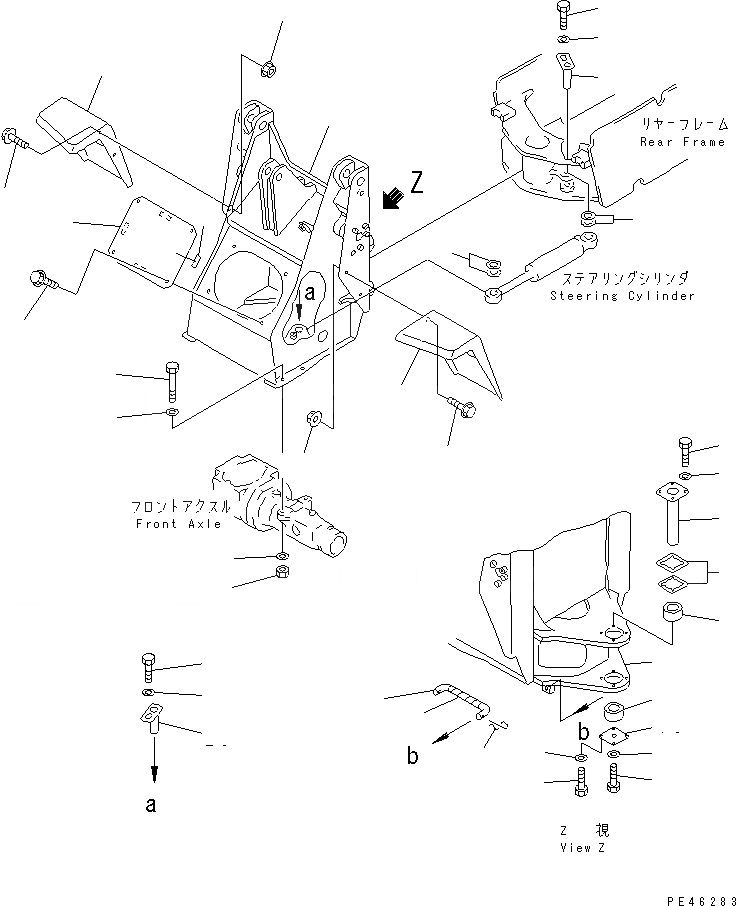 リヤーフレーム
Rear Frame

Z

ステアリングシリンダ
Steering Cylinder

a

フロントアクスル
Front Axle

a

b

b

Z 視
View Z

PE46283