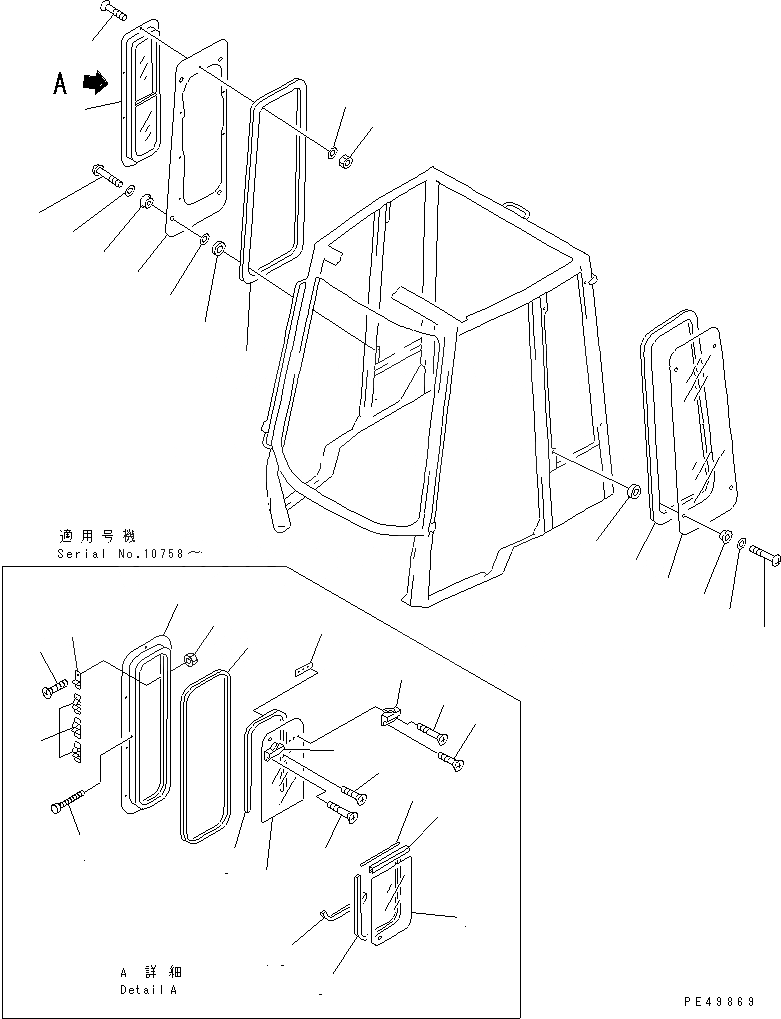 A

適用号機
Serial No.10758～

A 詳細
Detail A

PE49869