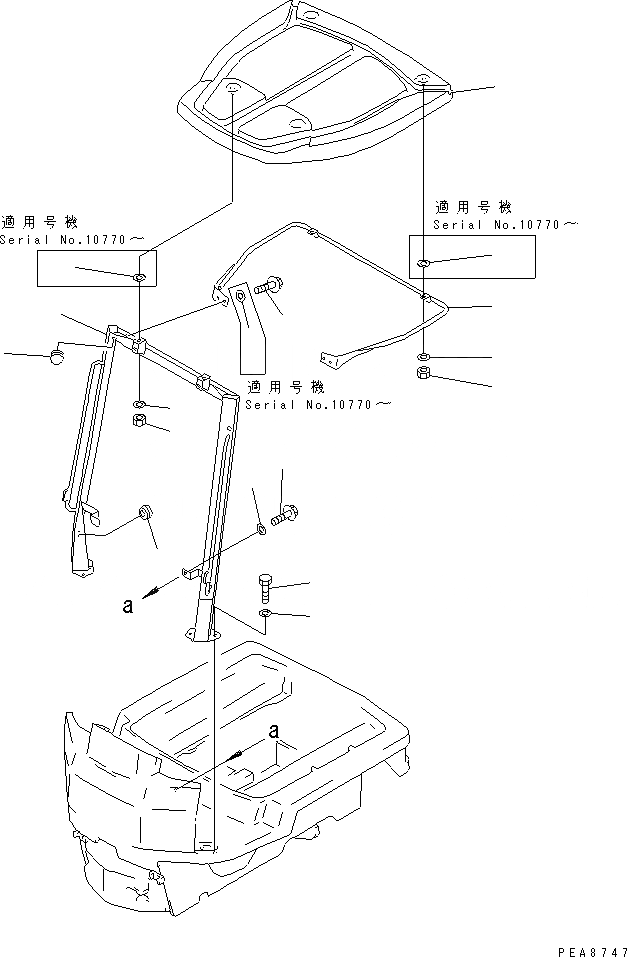 適用号機
Serial No.10770～

適用号機
Serial No.10770～

適用号機
Serial No.10770～

a

a

PEA8747