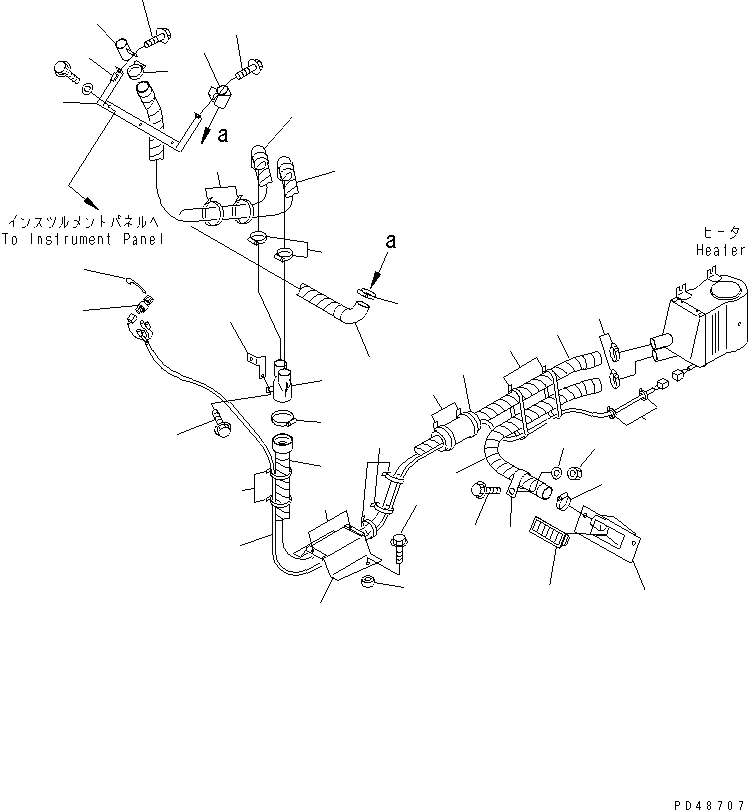 a

インスツルメントパネルへ
To Instrument Panel

a

ヒータ
Heater

PD48707