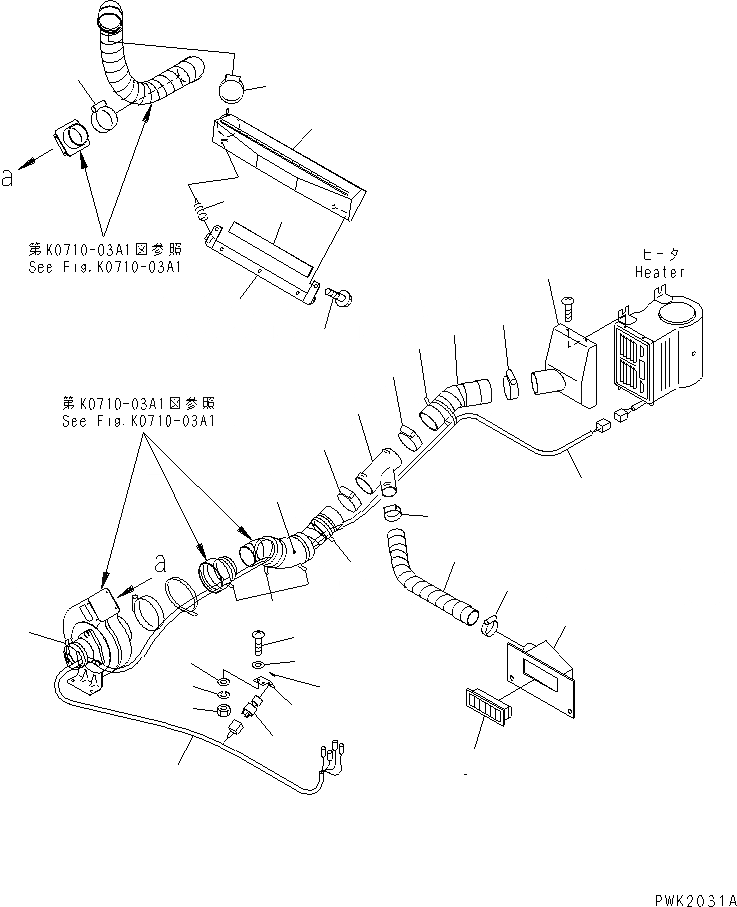 a

第K0710-03A1図参照
See Fig.K0710-03A1

ヒータ
Heater

第K0710-03A1図参照
See Fig.K0710-03A1

a

PWK2031A