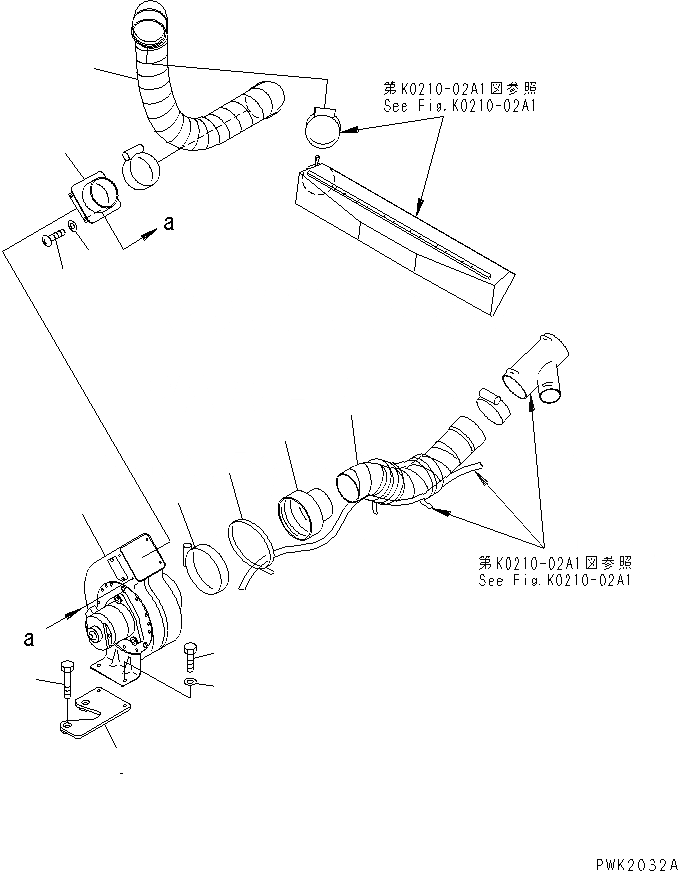 第K0210-02A1図参照
See Fig.K0210-02A1

a

第K0210-02A1図参照
See Fig.K0210-02A1

a

PWK2032A