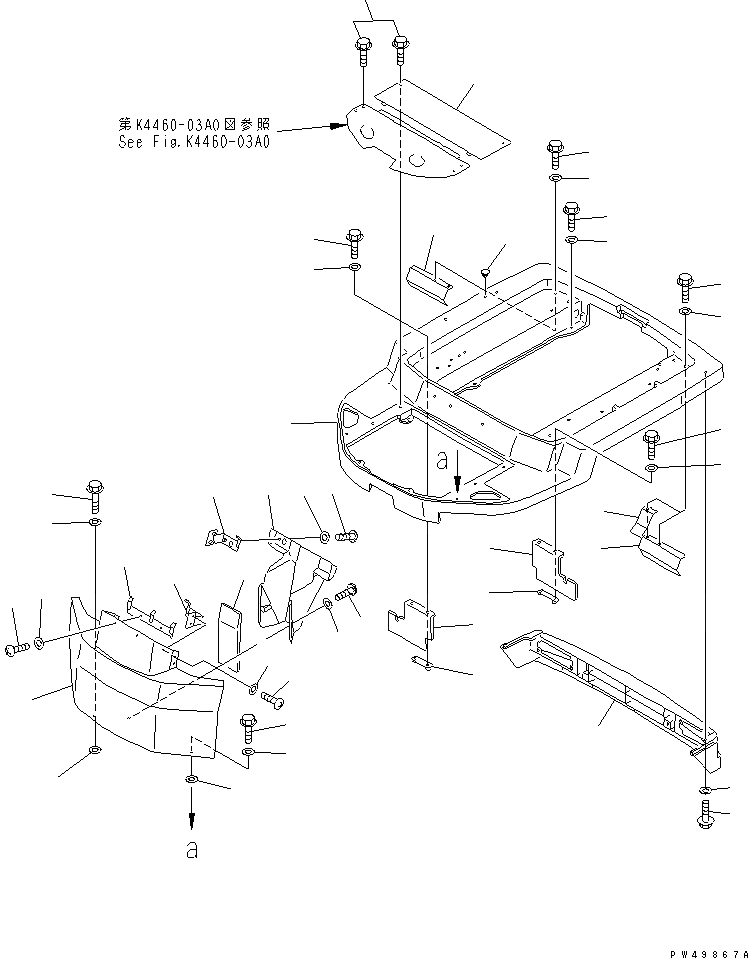 第K4460-03A0図参照
See Fig.K4460-03A0

a

a

PW49867A