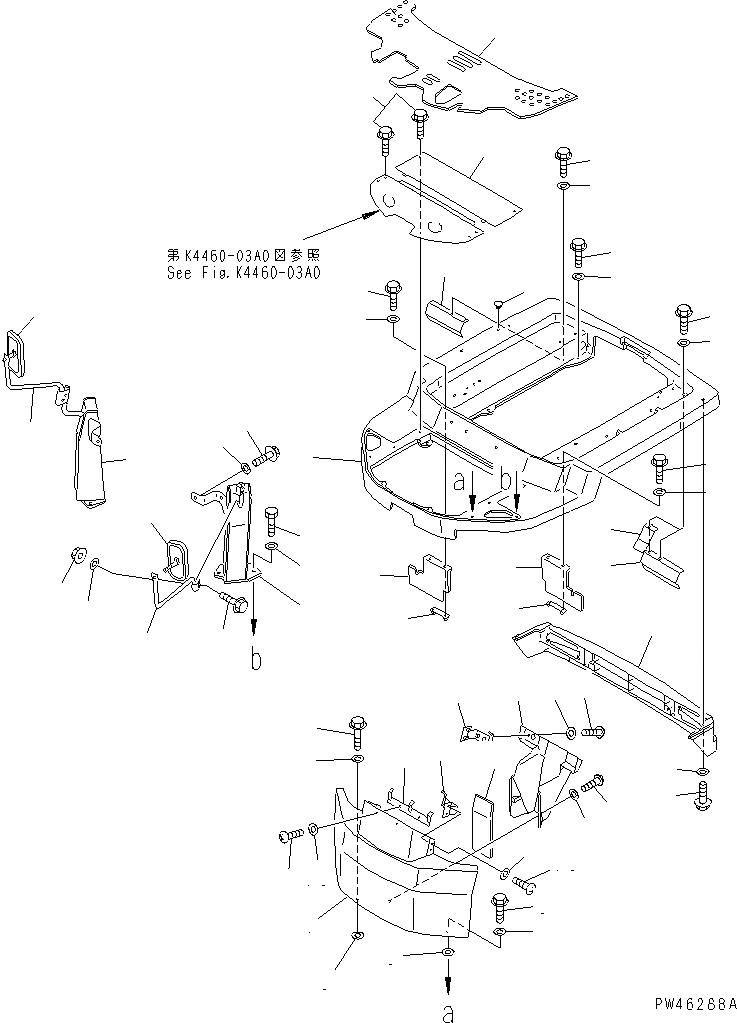 第K4460-03A0図参照
See Fig.K4460-03A0

a
b

b

a

PW46288A