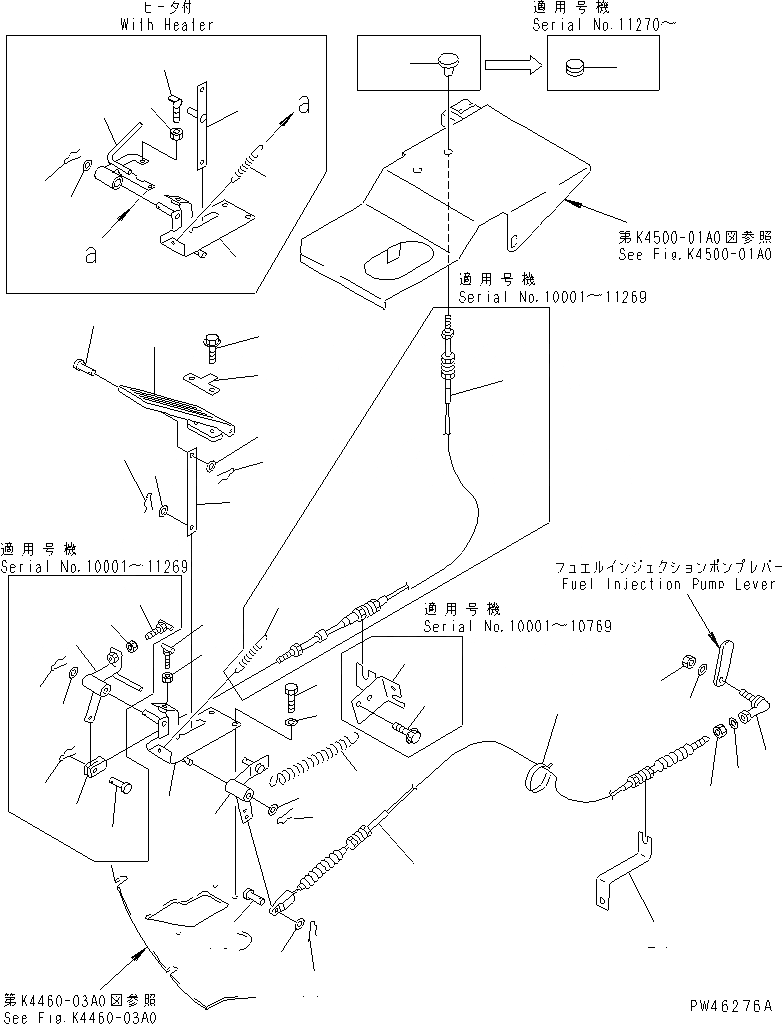 ヒータ付
With Heater

a

a

適用号機
Serial No.11270～

第K4500-01A0図参照
See Fig.K4500-01A0

適用号機
Serial No.10001～11269

適用号機
Serial No.10001～11269

適用号機
Serial No.10001～10769

フュエルインジェクションポンプレバー
Fuel Injection Pump Lever

第K4460-03A0図参照
See Fig.K4460-03A0

PW46276A