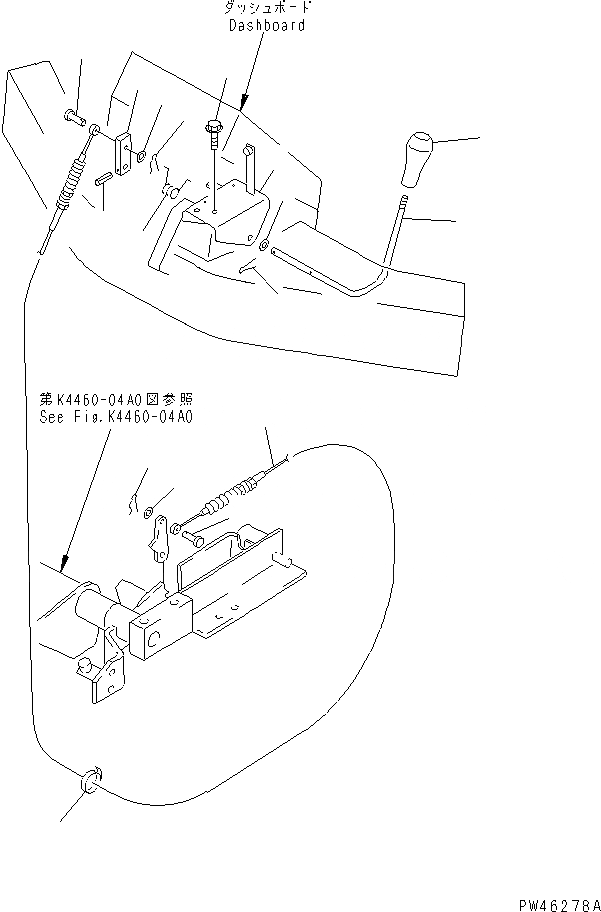 ダッシュボード
Dashboard

第K4460-04A0図参照
See Fig.K4460-04A0

PW46278A