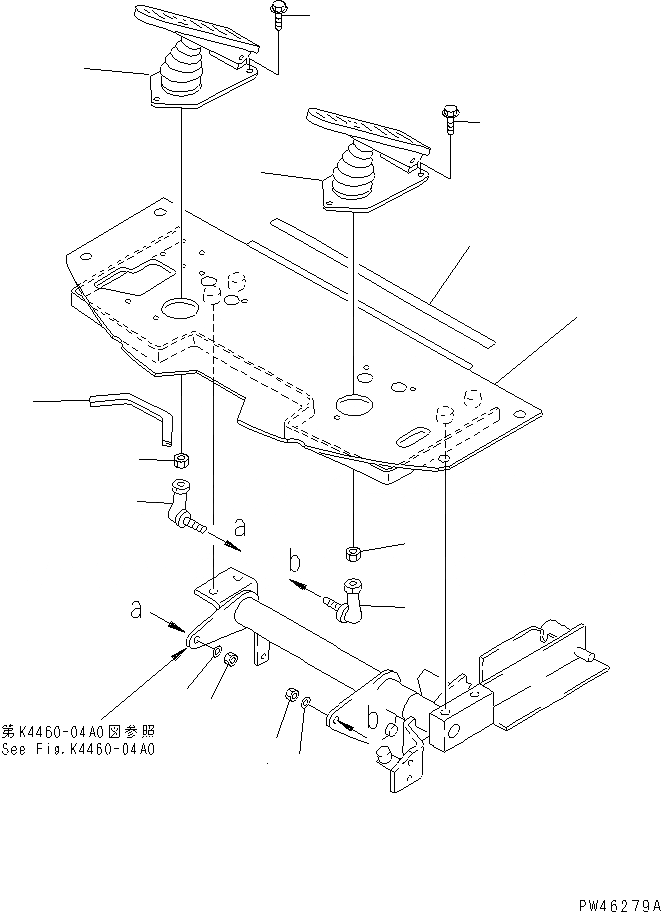 a

b

a

b

第K4460-04A0図参照
See Fig.K4460-04A0

PW46279A