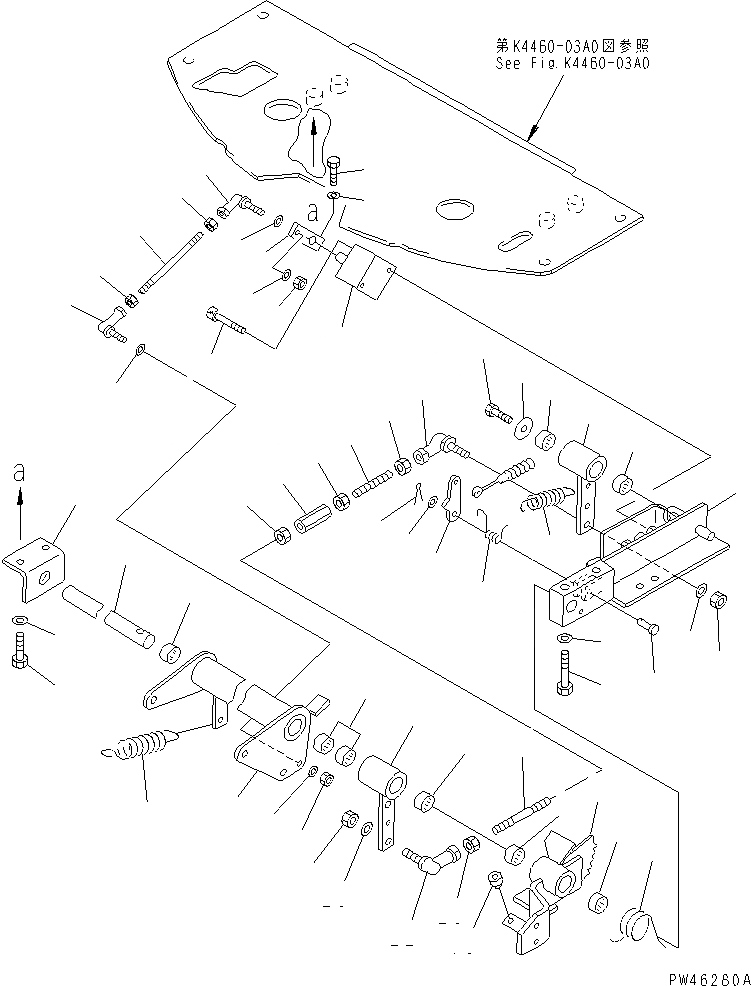 第K4460-03A0図参照
See Fig.K4460-03A0

a

a

PW46280A