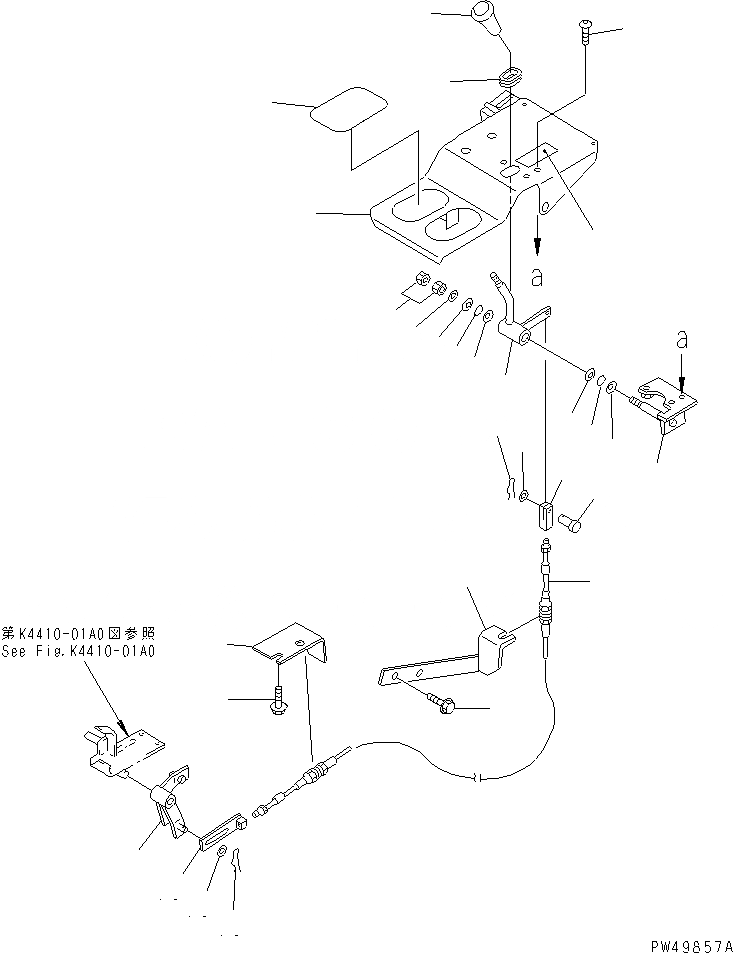 a

a

第K4410-01A0図参照
See Fig.K4410-01A0

PW49857A