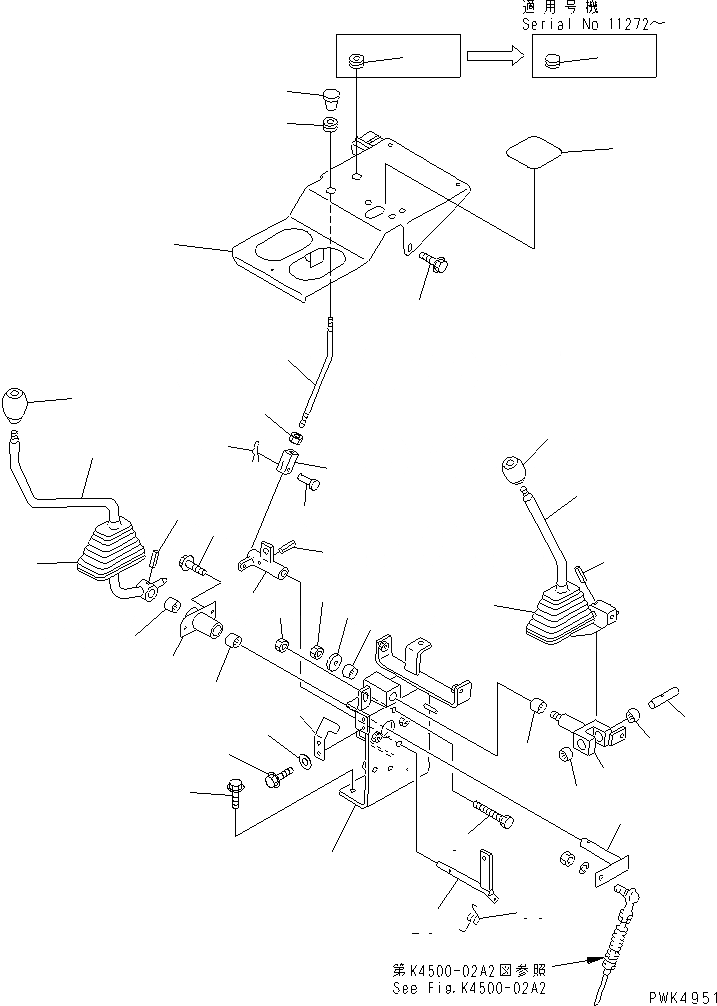 適用号機
Serial No 11272～

第K4500-02A2図参照
See Fig.K4500-02A2

PWK4951