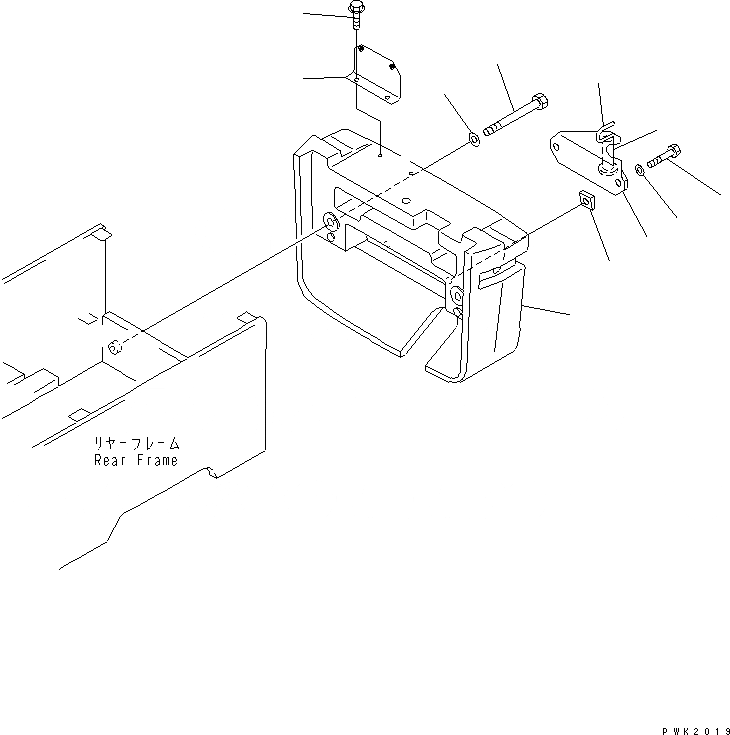 リヤーフレーム
Rear Frame

PWK2019