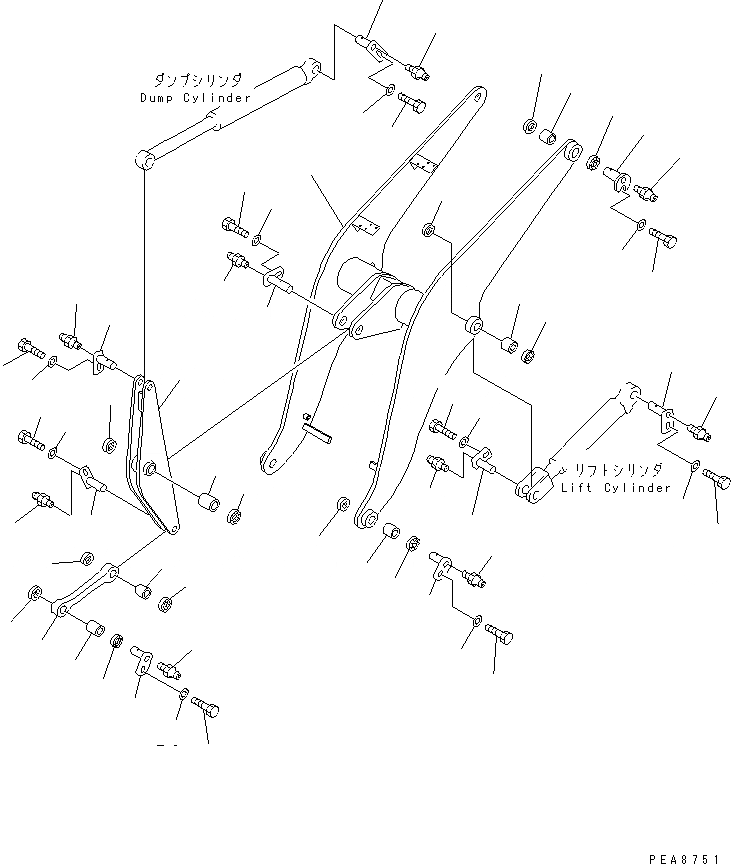 ダンプシリンダ
Dump Cylinder

リフトシリンダ
Lift Cylinder

PEA8751