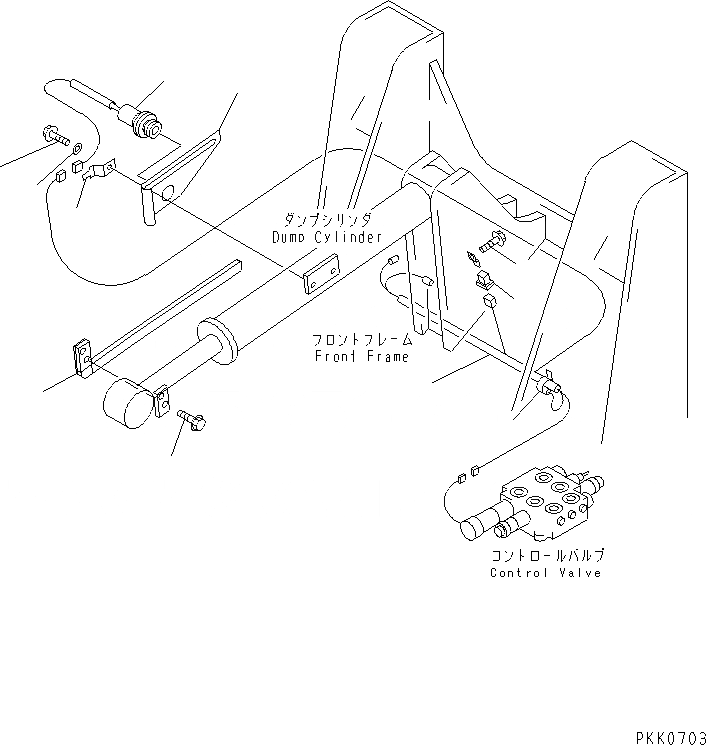 ダンプシリンダ
Dump Cylinder

フロントフレーム
Front Frame

コントロールバルブ
Control Valve

PKK0703