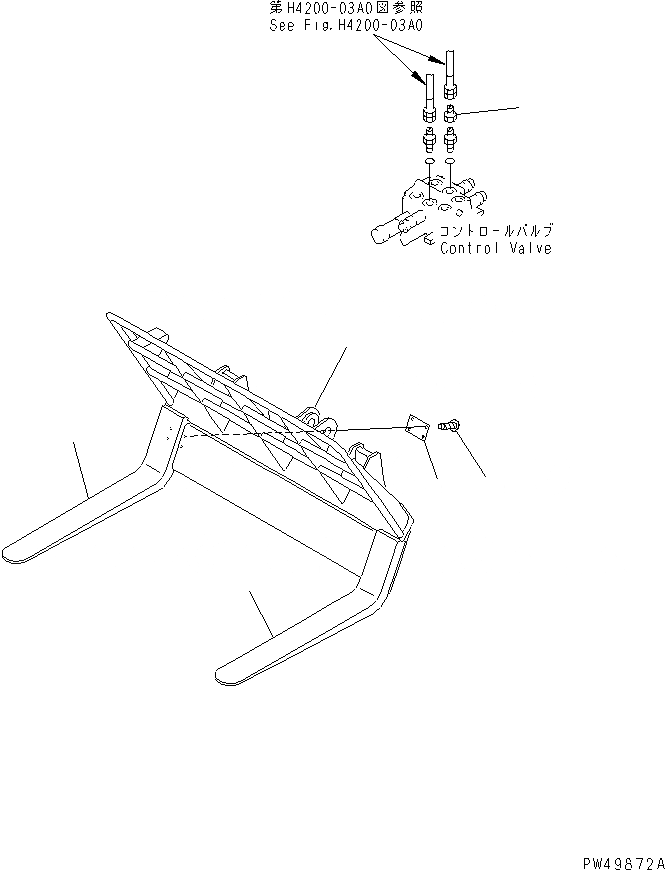 第H4200-03A0図参照
See Fig.H4200-03A0

コントロールバルブ
Control Valve

PW49872A