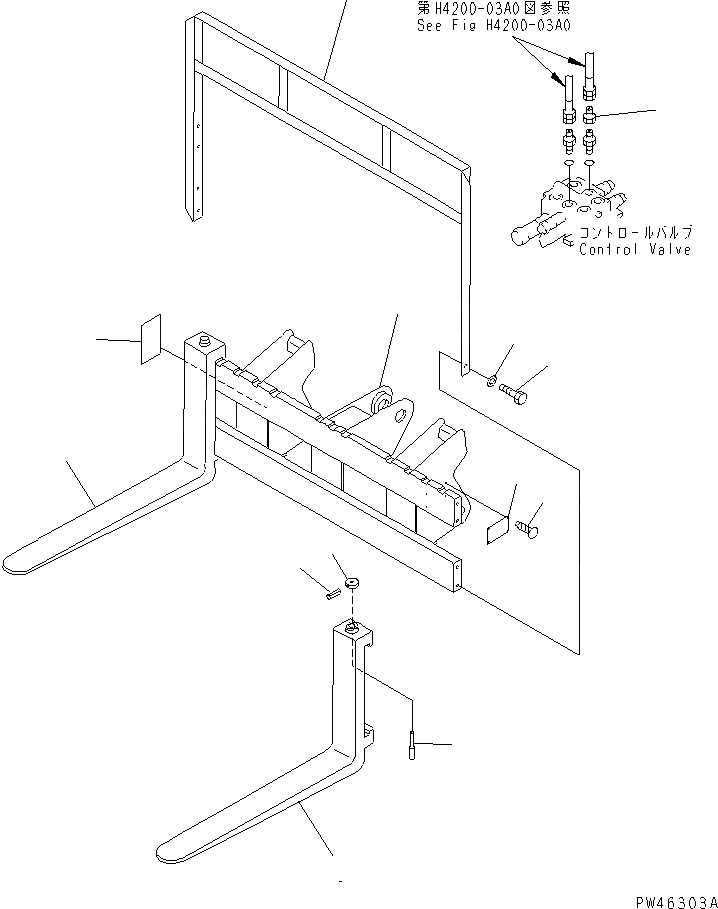 第H4200-03A0図参照
See Fig H4200-03A0

コントロールバルブ
Control Valve

PW46303A