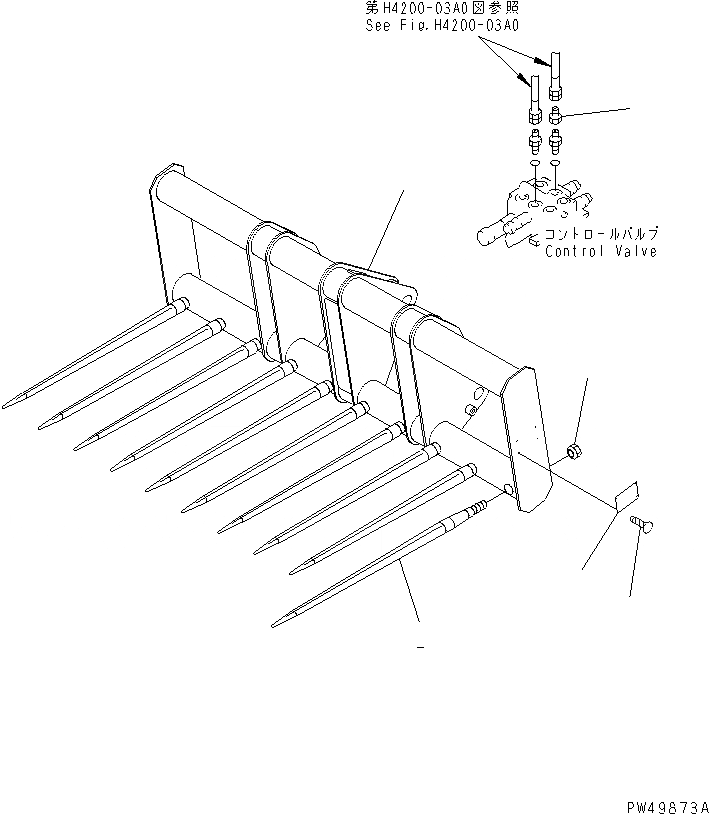 第H4200-03A0図参照
See Fig.H4200-03A0

コントロールバルブ
Control Valve

PW49873A