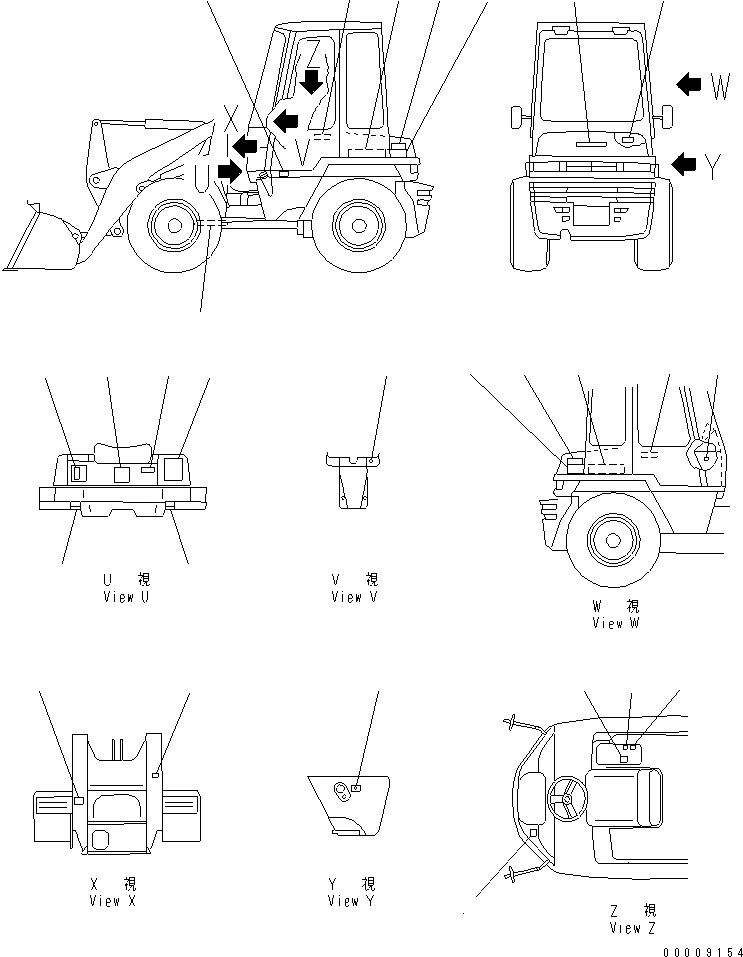 Z
X
V
U
W
Y

U 視
View U

V 視
View V

W 視
View W

X 視
View X

Y 視
View Y

Z 視
View Z

00009154