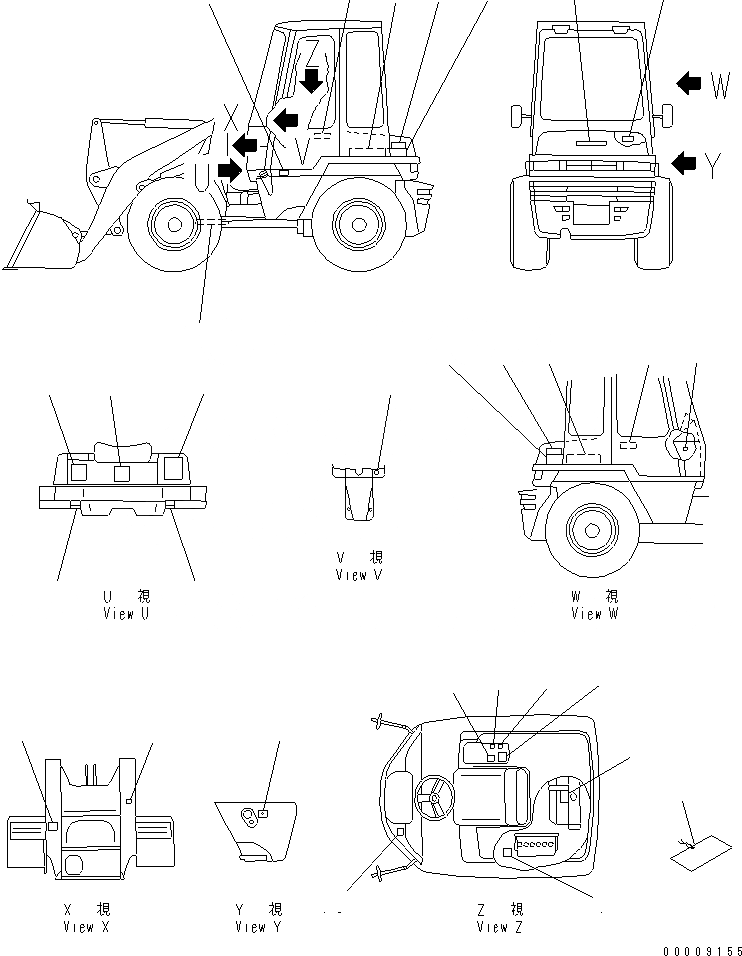 Z
X
V
U
W
Y

U 視
View U

V 視
View V

W 視
View W

X 視
View X

Y 視
View Y

Z 視
View Z

00009155