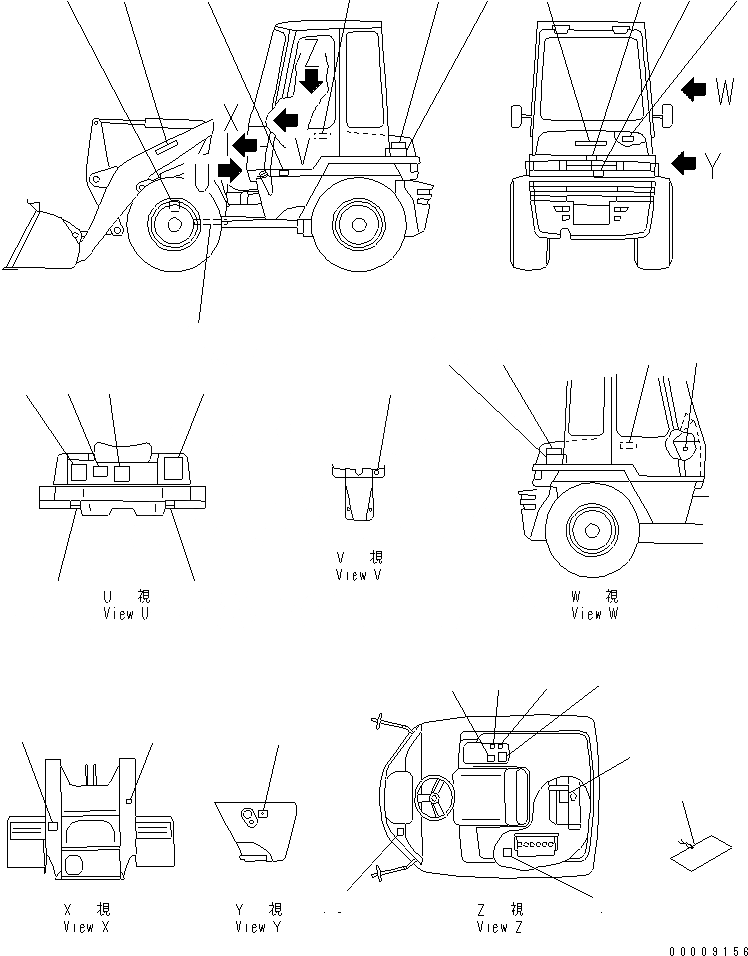 X
V
U
W
Y

U 視
View U

V 視
View V

W 視
View W

X 視
View X

Y 視
View Y

Z 視
View Z

00009156