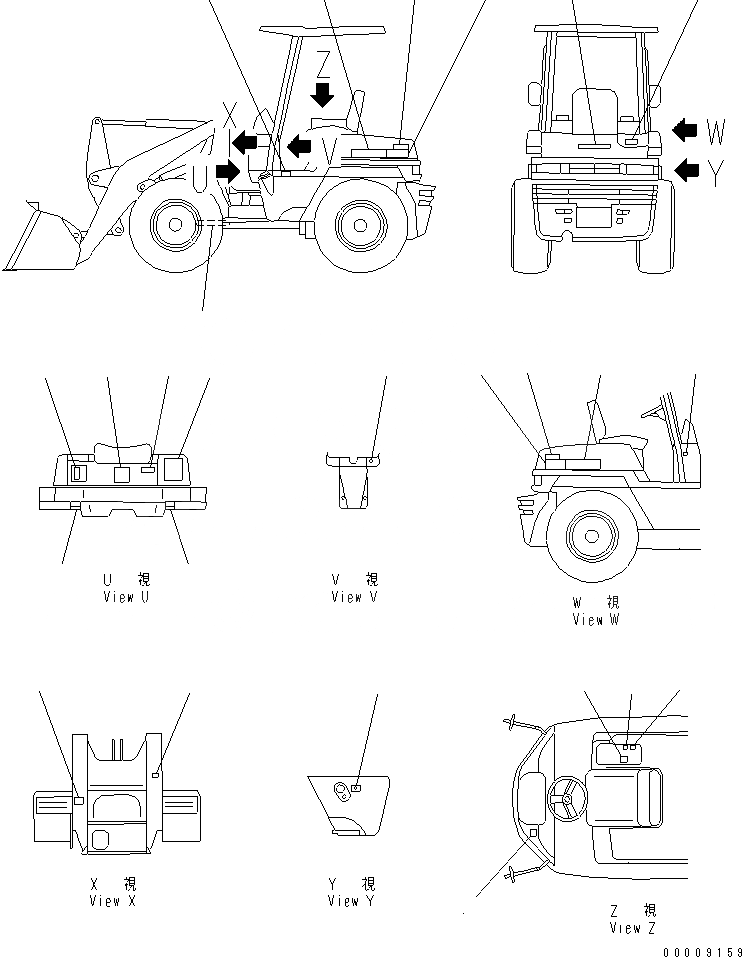 Z
X
V
U
W
Y

U 視
View U

V 視
View V

W 視
View W

X 視
View X

Y 視
View Y

Z 視
View Z

00009159