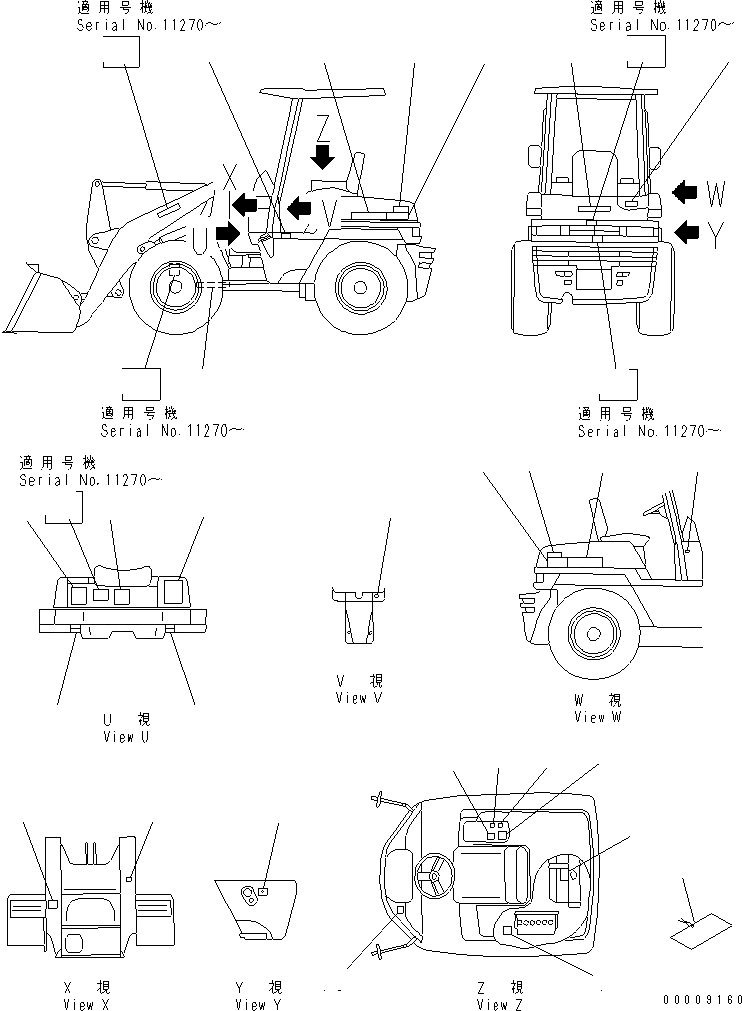 適用号機
Serial No.11270～

適用号機
Serial No.11270～

Z
X
V
U
W
Y

適用号機
Serial No.11270～

適用号機
Serial No.11270～

適用号機
Serial No.11270～

U 視
View U

V 視
View V

W 視
View W

X 視
View X

Y 視
View Y

Z 視
View Z

00009160