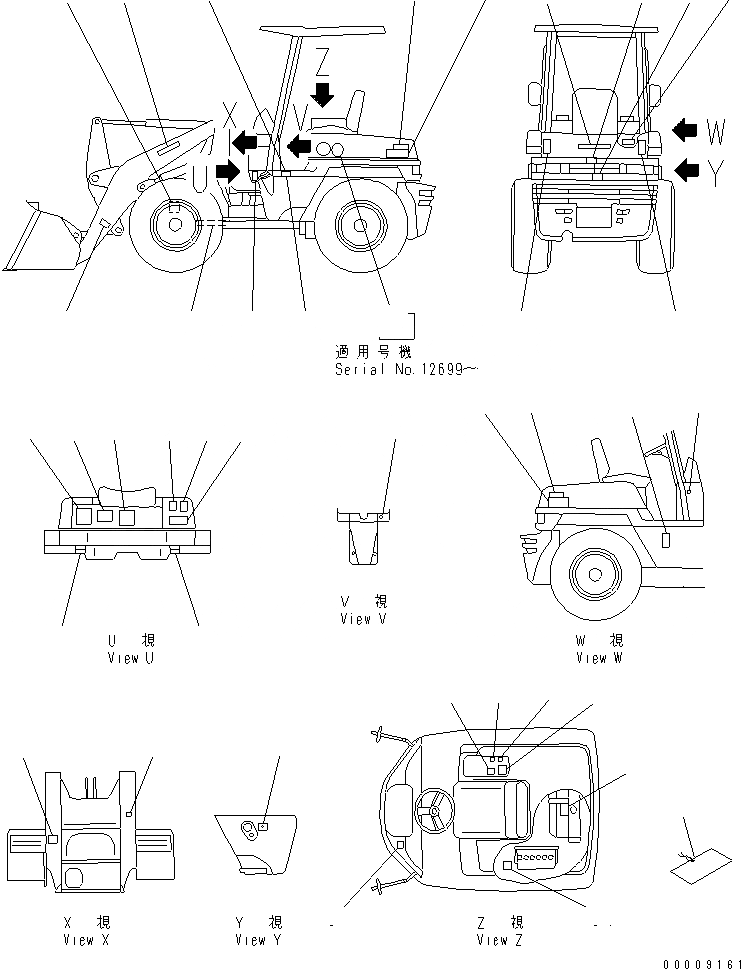 Z
X
V
U
W
Y

適用号機
Serial No. 12699~

U 視
View U

V 視
View V

W 視
View W

X 視
View X

Y 視
View Y

Z 視
View Z

00009161