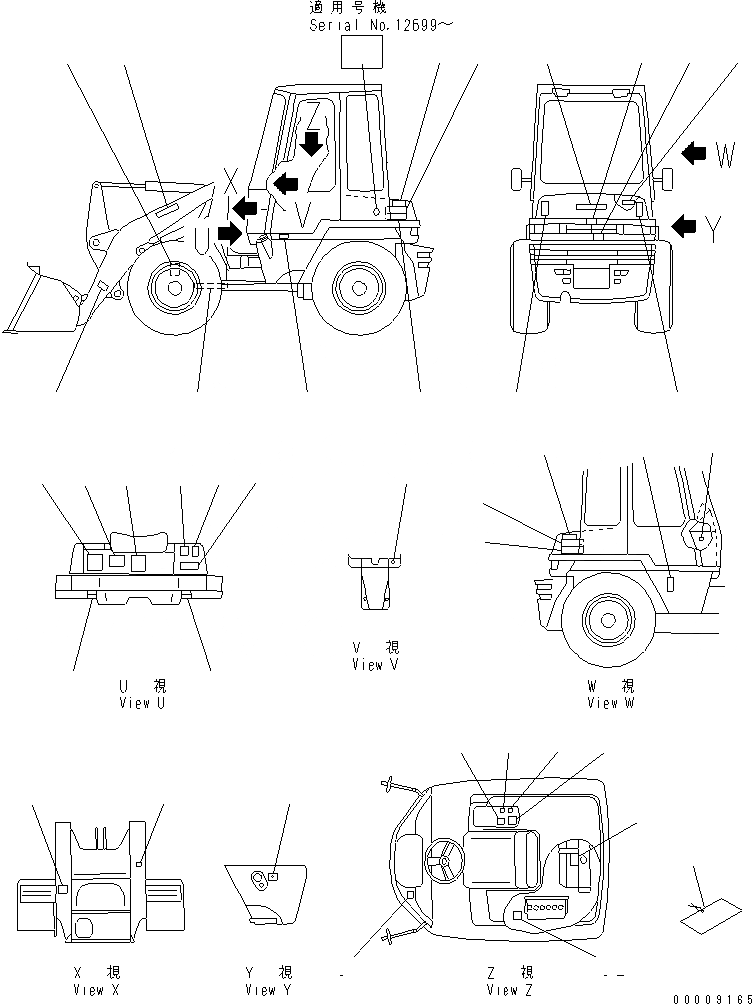 適用号機
Serial No.12699~

Z
X
V
U
W
Y

U 視
View U

V 視
View V

W 視
View W

X 視
View X

Y 視
View Y

Z 視
View Z

00009165