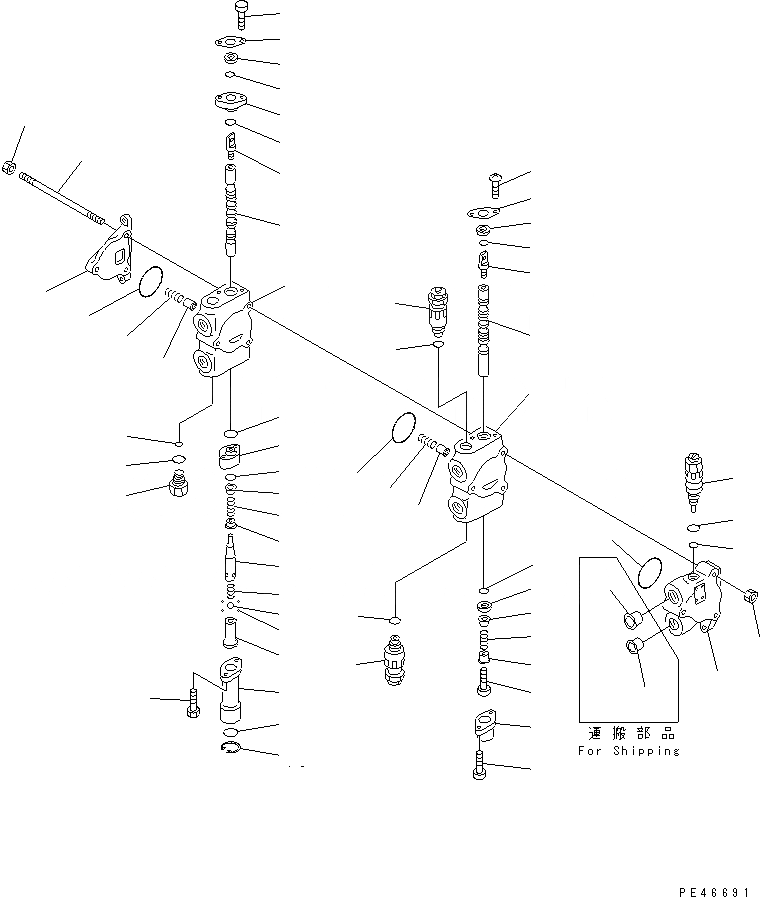 運搬部品
For Shipping

PE46691