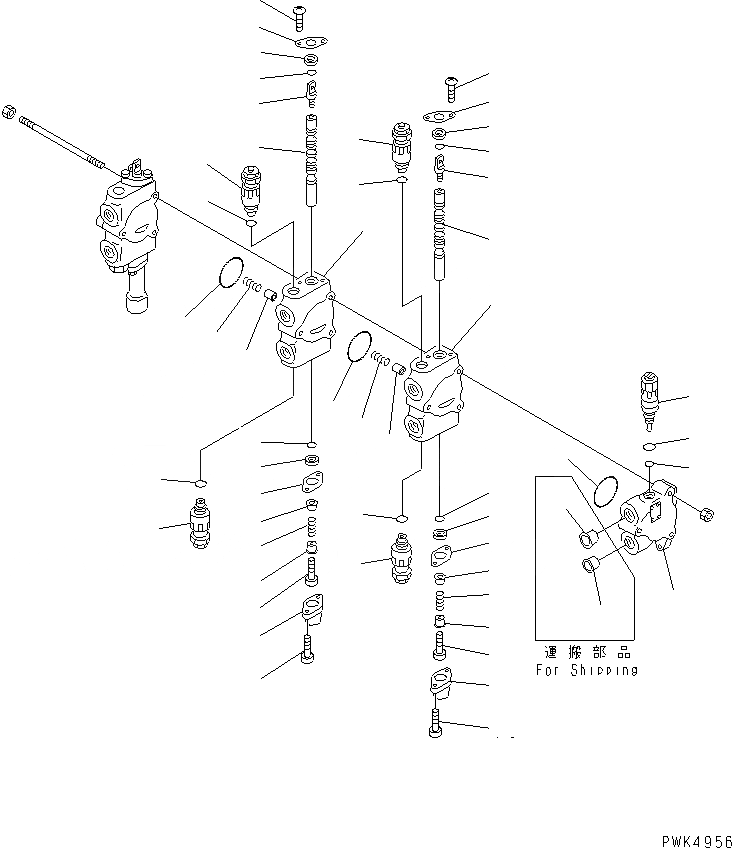 運搬部品
For Shipping

PWK4956