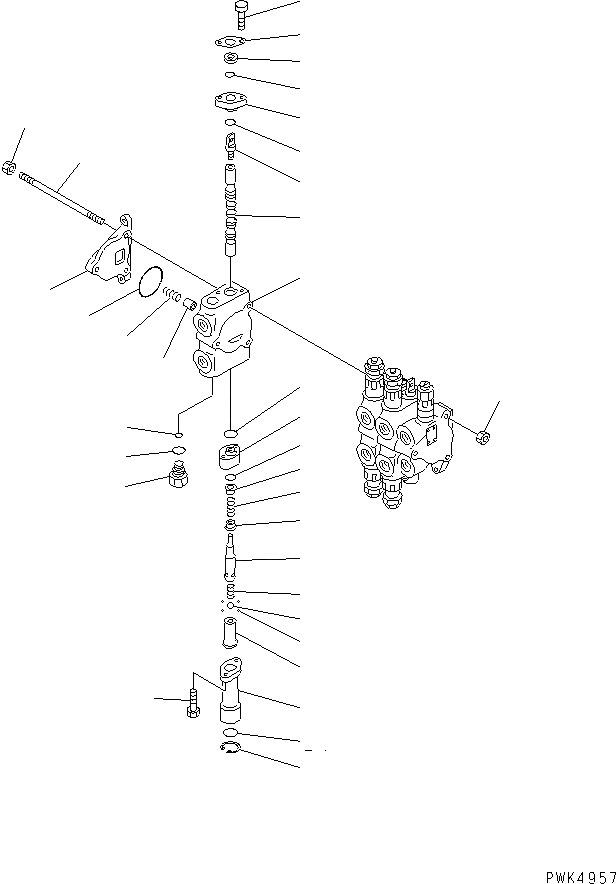 PWK4957