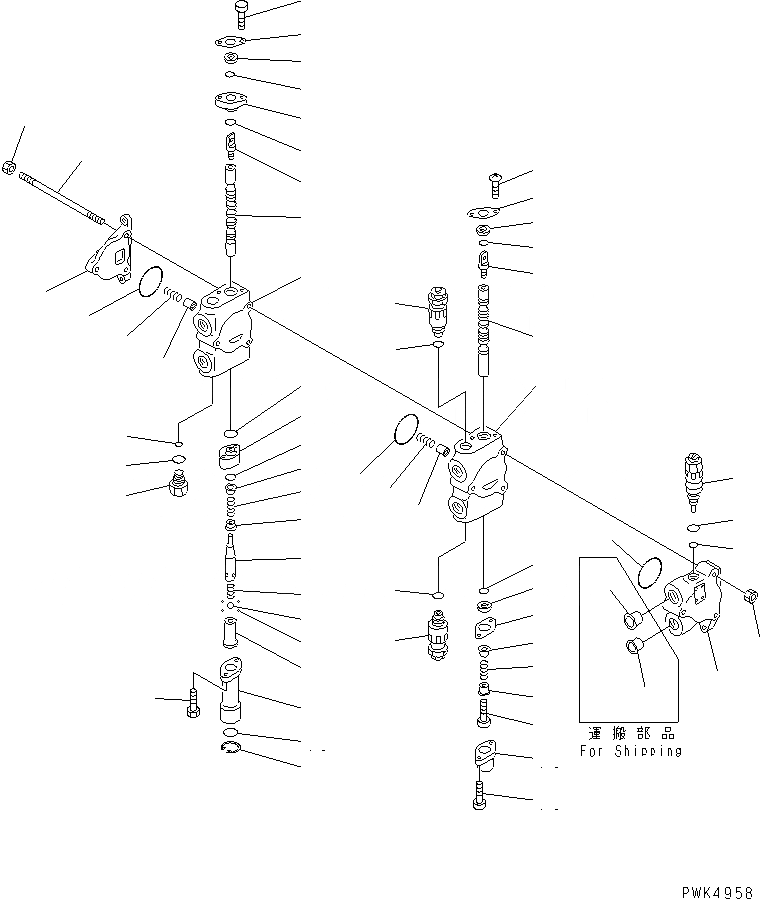 運搬部品
For Shipping

PWK4958