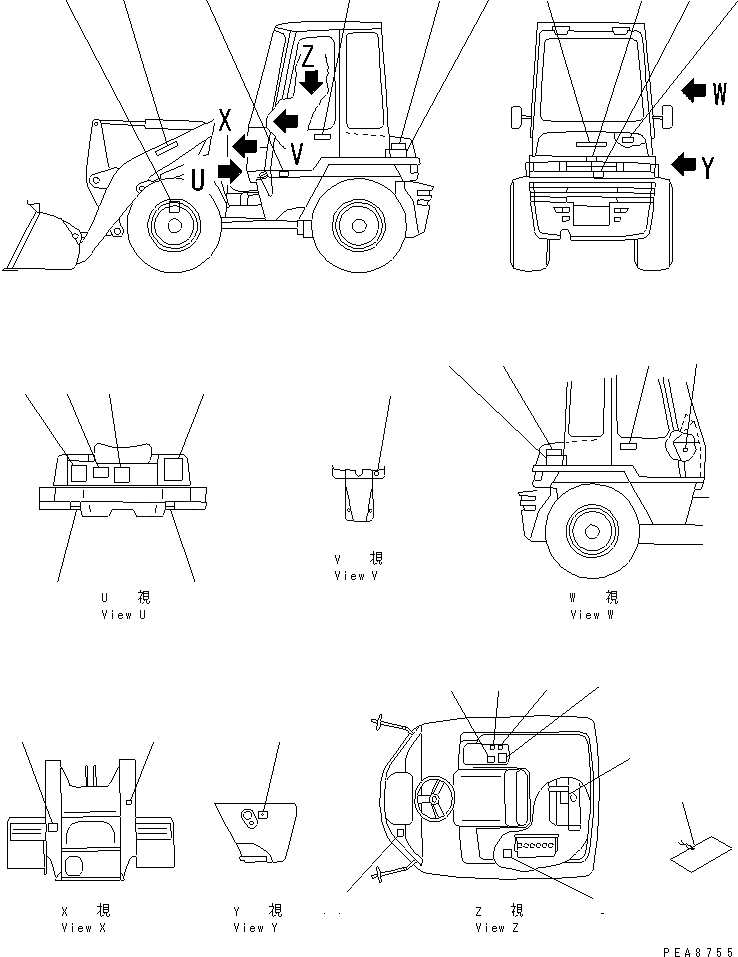 Z
X
V
U
W
Y

U 視
View U

V 視
View V

W 視
View W

X 視
View X

Y 視
View Y

Z 視
View Z

PEA8755