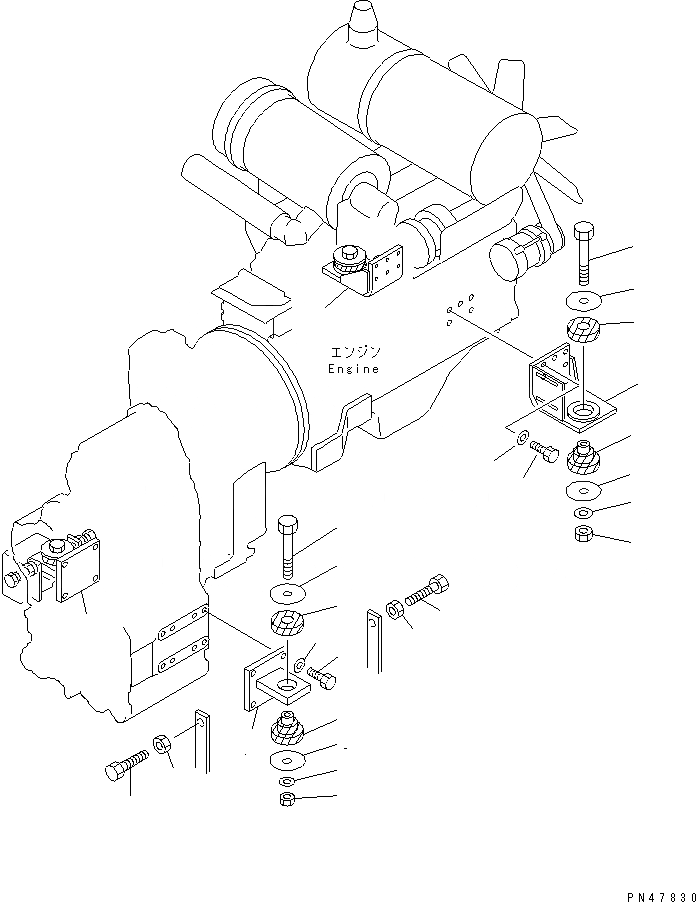 エンジン
Engine

PN47830