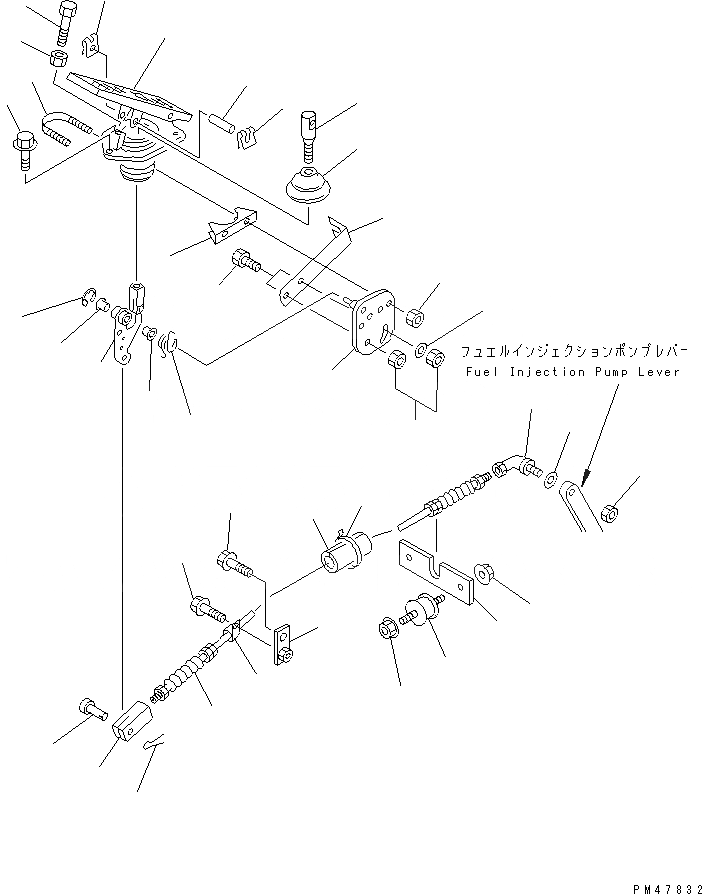 フュエルインジェクションポンプレバー
Fuel Injection Pump Lever

PM47832