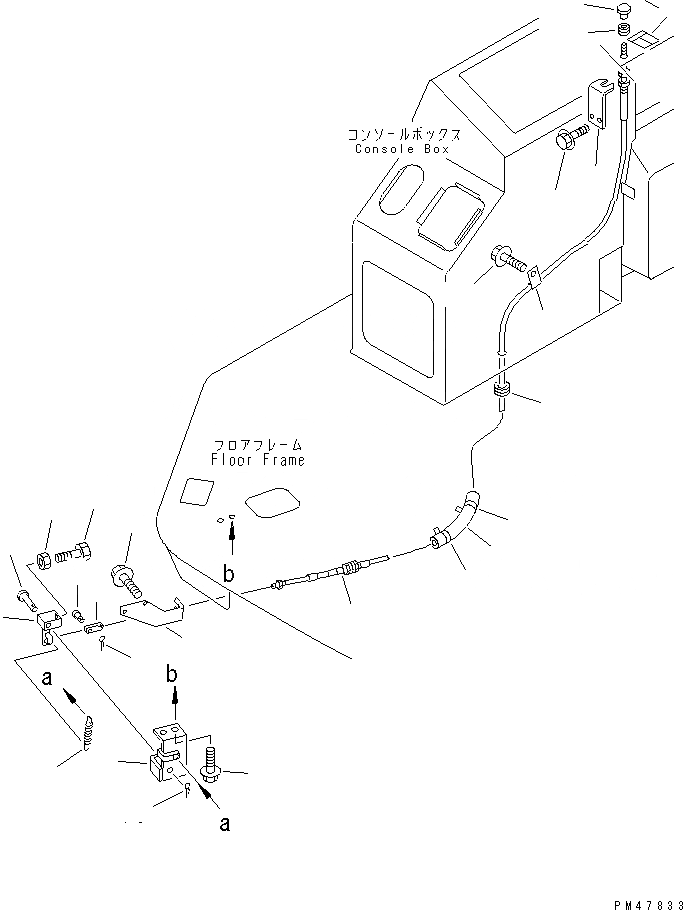 コンソールボックス
Console Box

フロアフレーム
Floor Frame

b

a

b

a

PM47833