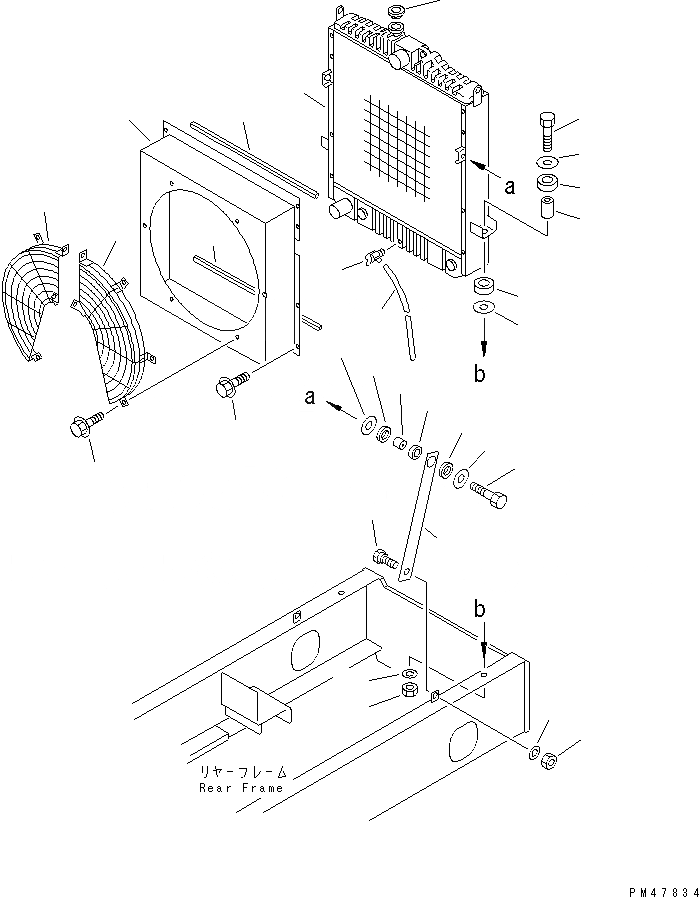 a

b

a

b

リヤーフレーム
Rear Frame

PM47834