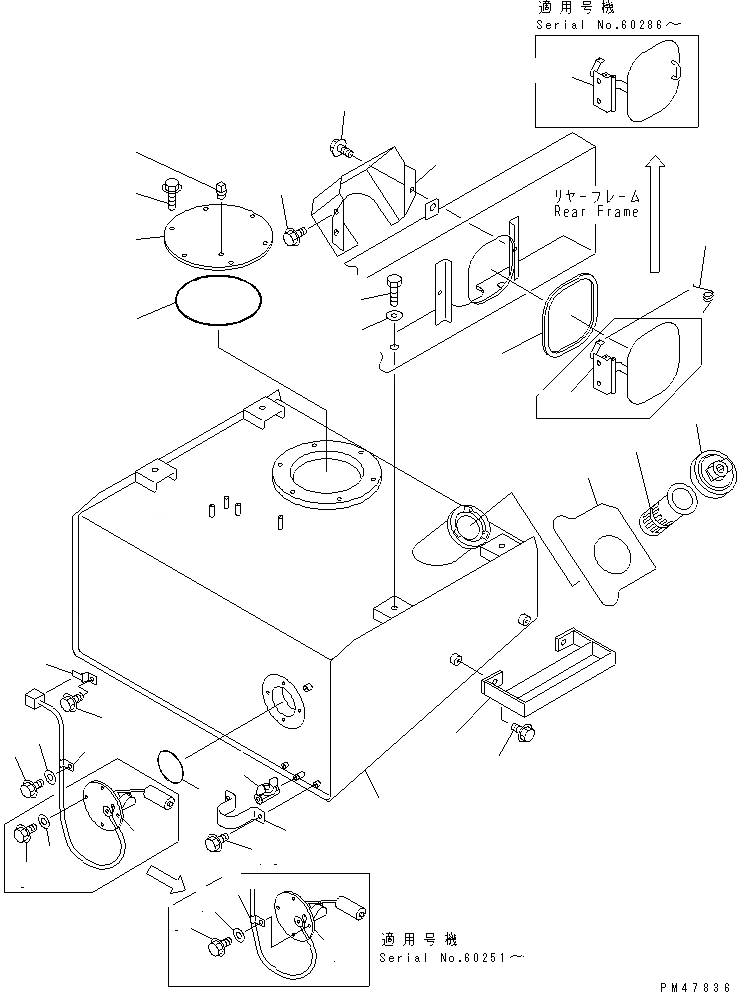 適用号機
Serial No.60286～

リヤーフレーム
Rear Frame

適用号機
Serial No.60251～

PM47836