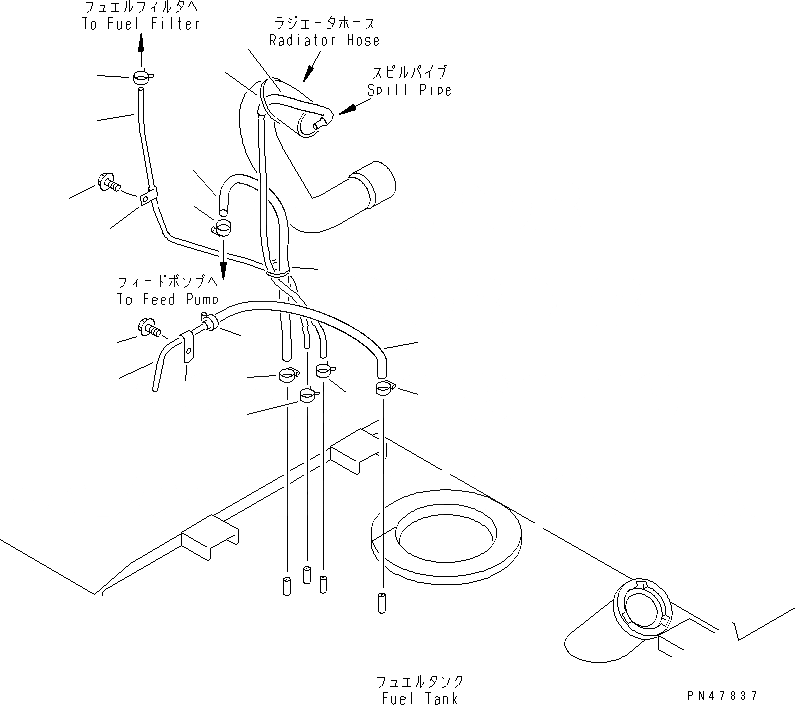 フュエルフィルタへ
To Fuel Filter

ラジエータホース
Radiator Hose

スピルパイプ
Spill Pipe

フィードポンプへ
To Feed Pump

フュエルタンク
Fuel Tank

PN47837