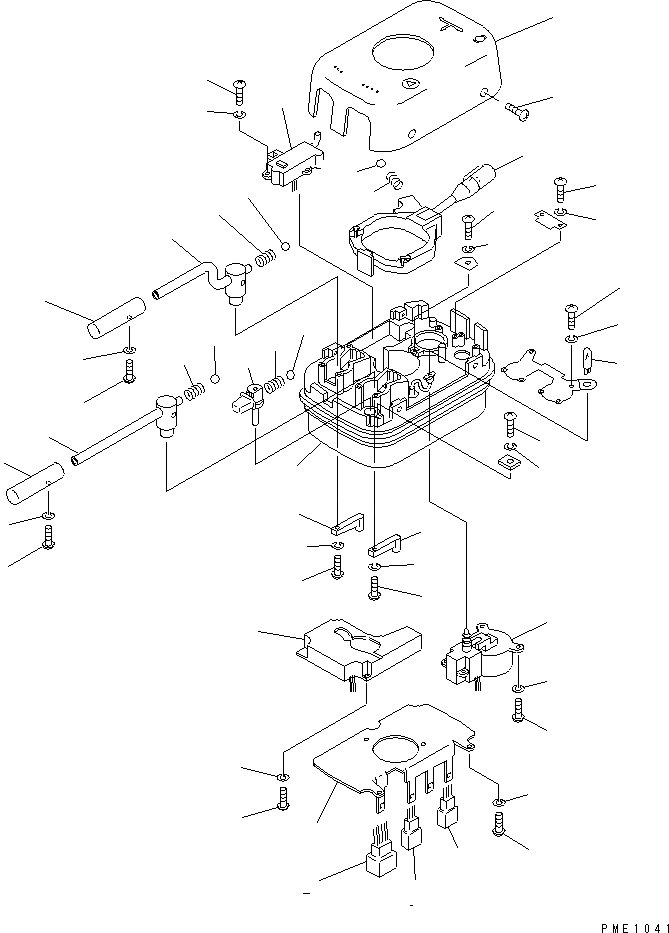 PME1041