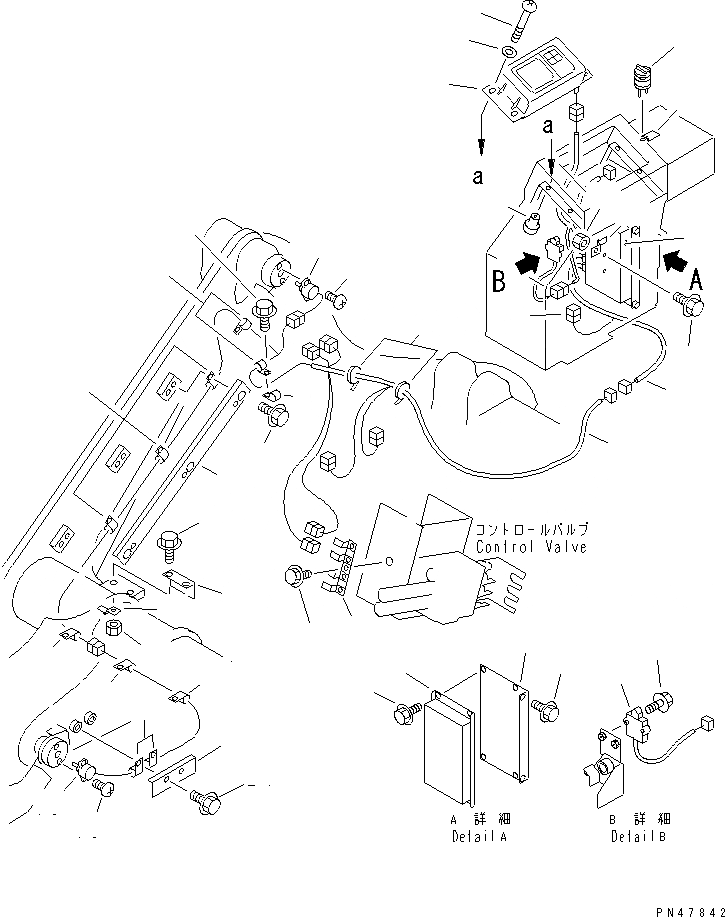 a

a

B

A

コントロールバルブ
Control Valve

A 詳細
Detail A

B 詳細
Detail B

PN47842