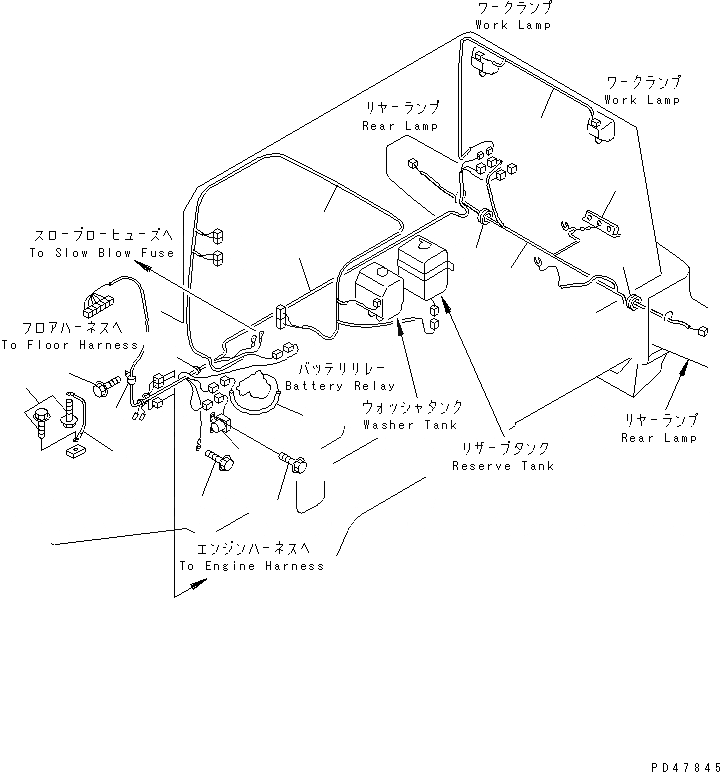 ワークランプ
Work Lamp

ワークランプ
Work Lamp

リヤーランプ
Rear Lamp

スローブローヒューズへ
To Slow Blow Fuse

フロアハーネスへ
To Floor Harness

バッテリリレー
Battery Relay

ウォッシャタンク
Washer Tank

リザーブタンク
Reserve Tank

リヤーランプ
Rear Lamp

エンジンハーネスへ
To Engine Harness

PD47845