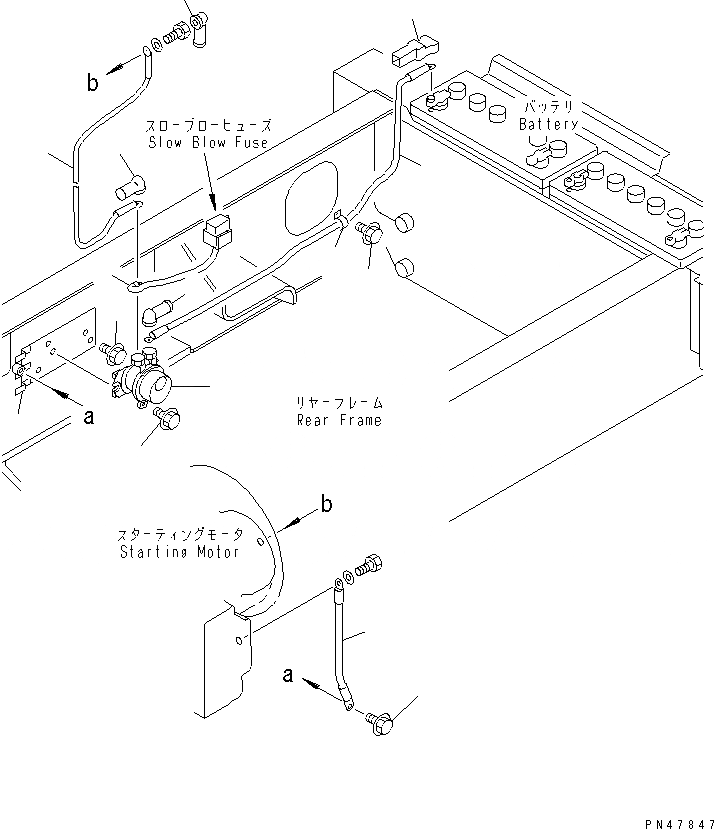 b

スローブローヒューズ
Slow Blow Fuse

バッテリ
Battery

a

リヤーフレーム
Rear Frame

b

スターティングモータ
Starting Motor

a

PN47847